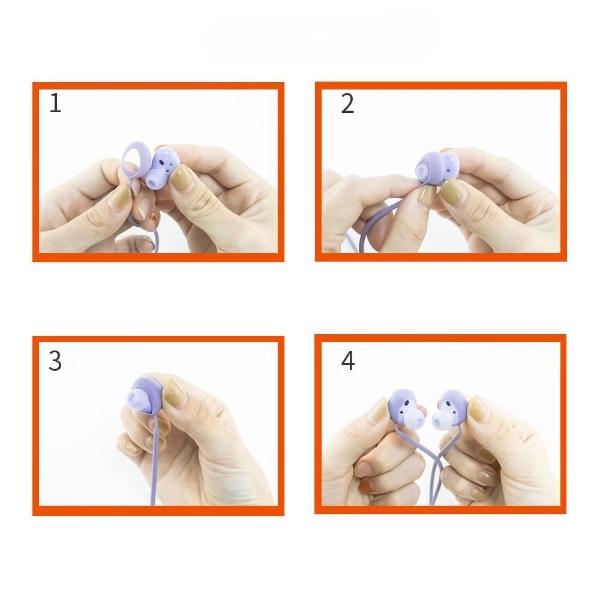 1

2

3

4