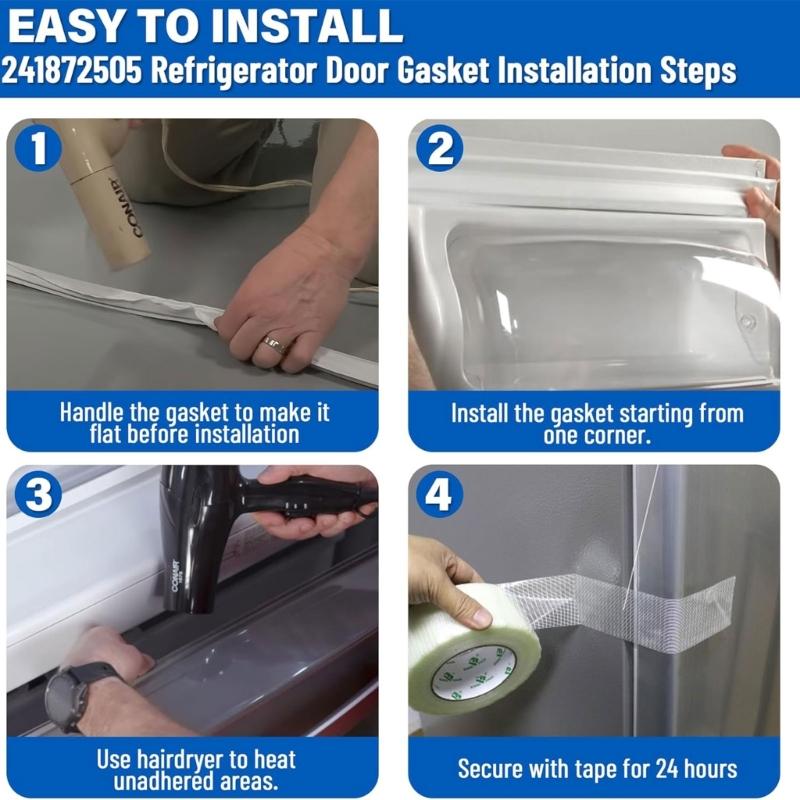 EASY TO INSTALL
241872505 Refrigerator Door Gasket Installation Steps

1
CONAIR
Handle the gasket to make it flat before installation

2
Install the gasket starting from one corner.

3
CONAIR
Use hairdryer to heat unadhered areas.

4
Secure with tape for 24 hours