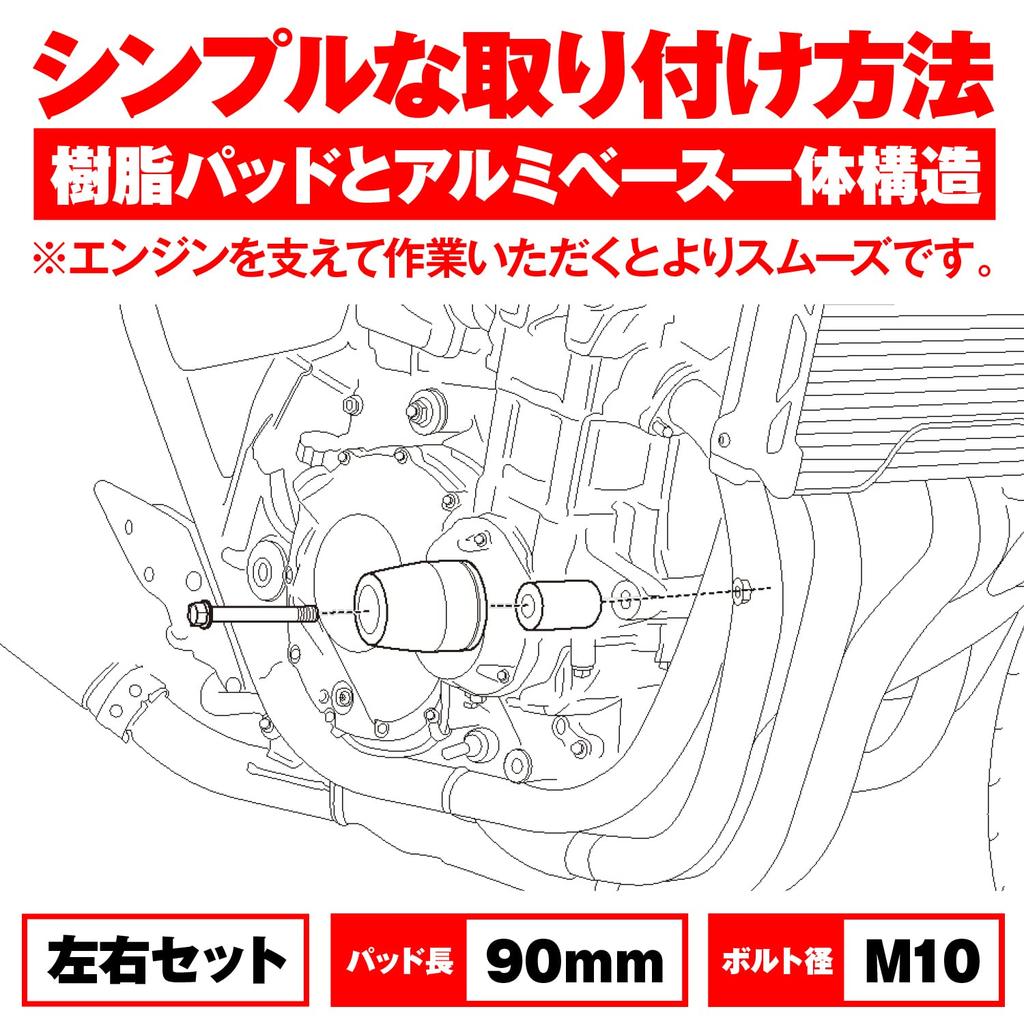 シンプルな取り付け方法

樹脂パッドとアルミベース一体構造

※エンジンを支えて作業いただくとよりスムーズです。

左右セット

パッド長 90mm

ボルト径 M10