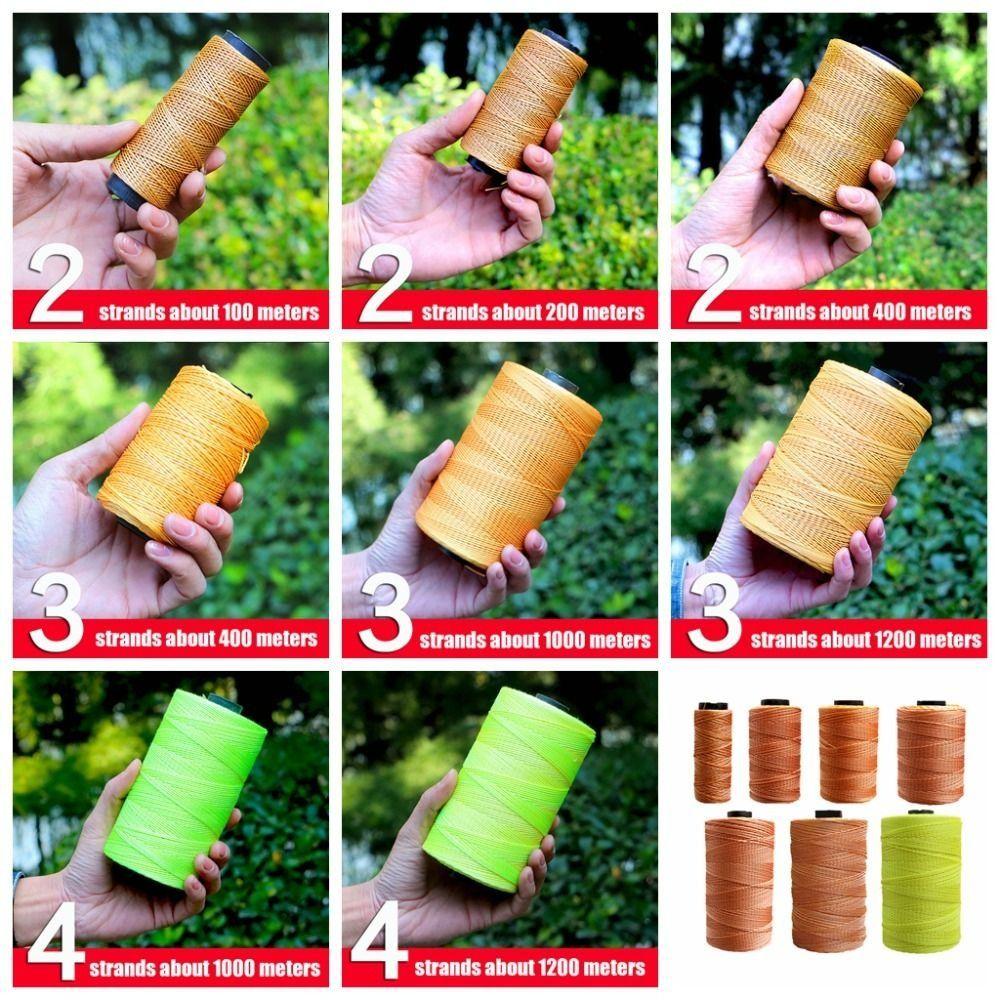 2 strands about 100 meters

2 strands about 200 meters

2 strands about 400 meters

3 strands about 400 meters

3 strands about 1000 meters

3 strands about 1200 meters

4 strands about 1000 meters

4 strands about 1200 meters