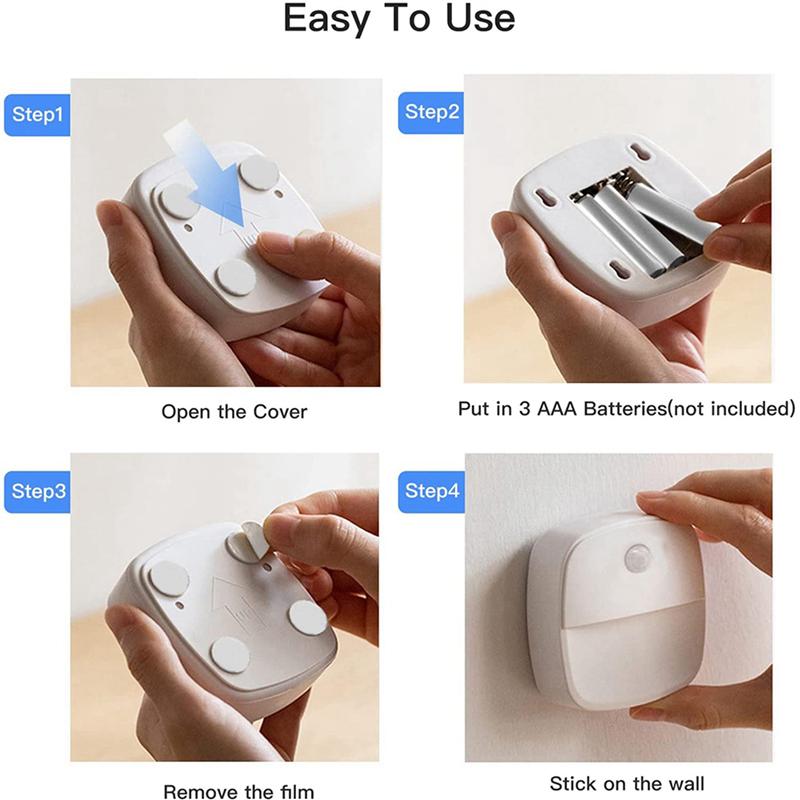 Easy To Use

Step1

Open the Cover

Step2

Put in 3 AAA Batteries(not included)

Step3

Remove the film

Step4

Stick on the wall