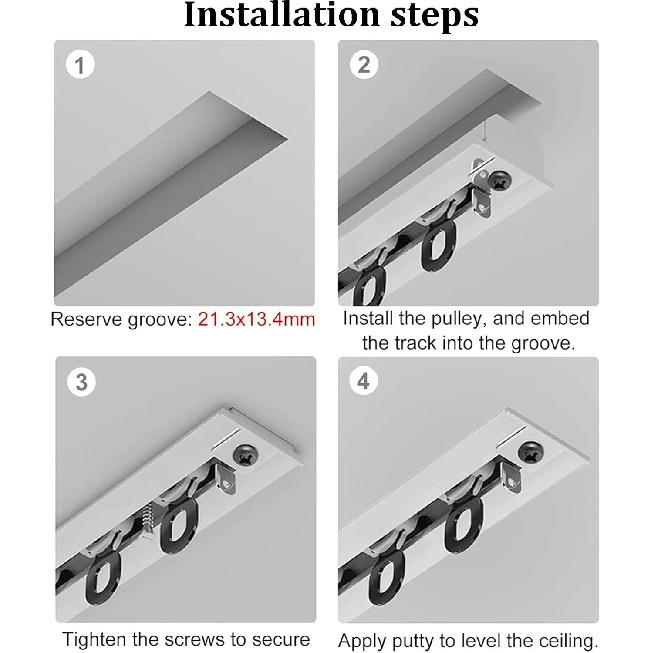 Installation steps

1

Reserve groove: 21.3x13.4mm

2

Install the pulley, and embed the track into the groove.

3

Tighten the screws to secure

4

Apply putty to level the ceiling.