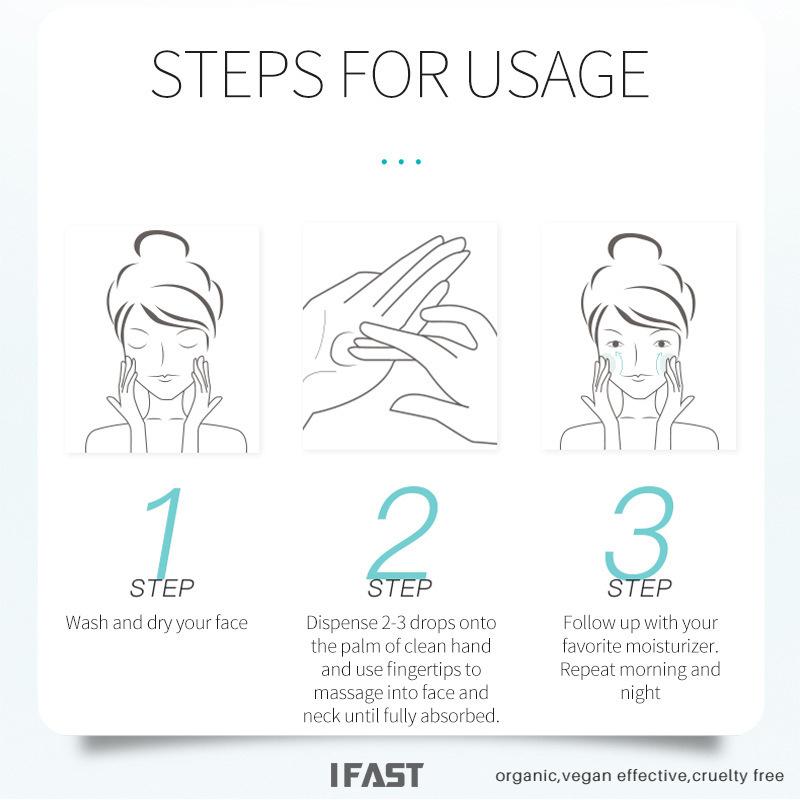 STEPS FOR USAGE

...

1
STEP
Wash and dry your face

2
STEP
Dispense 2-3 drops onto the palm of clean hand and use fingertips to massage into face and neck until fully absorbed.

3
STEP
Follow up with your favorite moisturizer. Repeat morning and night

IFAST

organic,vegan effective,cruelty free