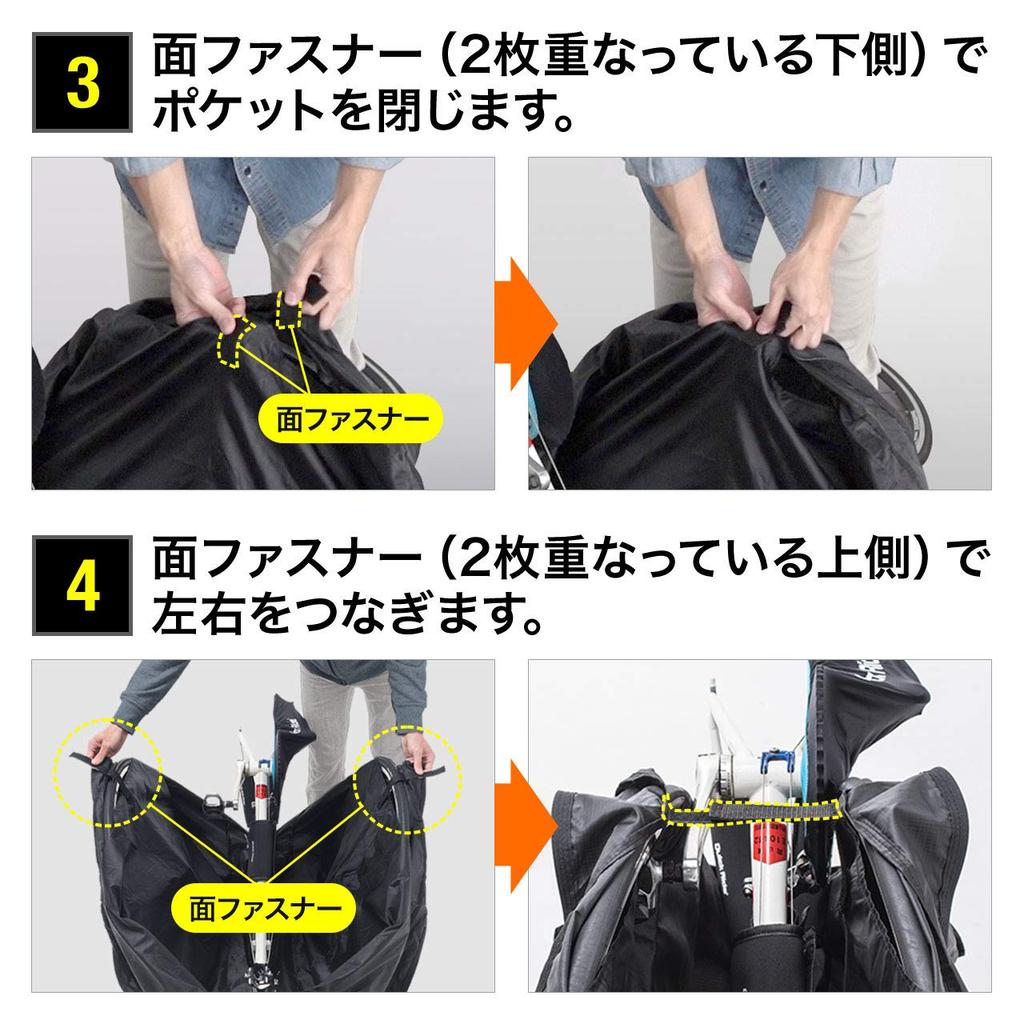 3 面ファスナー（2枚重なっている下側）でポケットを閉じます。

面ファスナー

4 面ファスナー（2枚重なっている上側）で左右をつなぎます。

面ファスナー