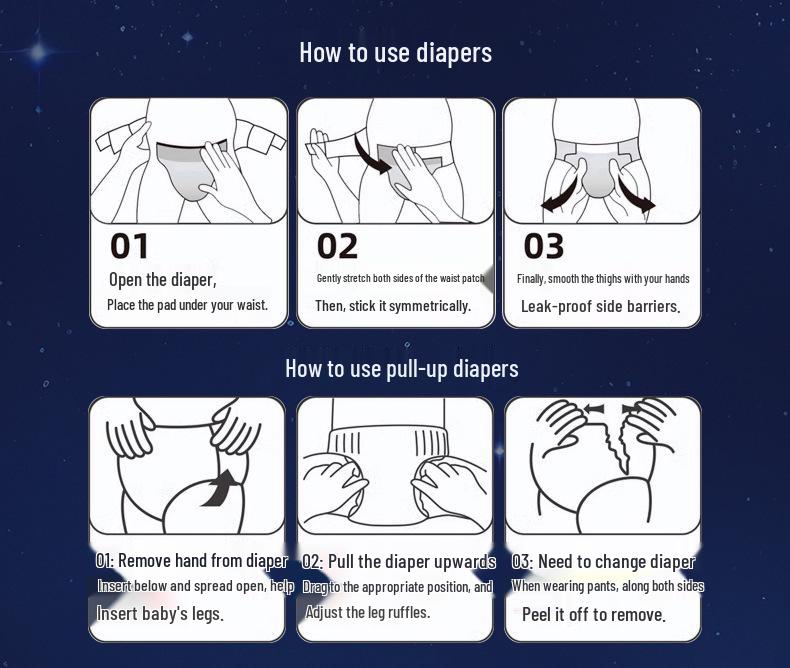 How to use diapers

01
Open the diaper,
Place the pad under your waist.

02
Gently stretch both sides of the waist patch
Then, stick it symmetrically.

03
Finally, smooth the thighs with your hands
Leak-proof side barriers.

How to use pull-up diapers

01: Remove hand from diaper
Insert below and spread open, help
Insert baby's legs.

02: Pull the diaper upwards
Drag to the appropriate position, and
Adjust the leg ruffles.

03: Need to change diaper
When wearing pants, along both sides
Peel it off to remove.