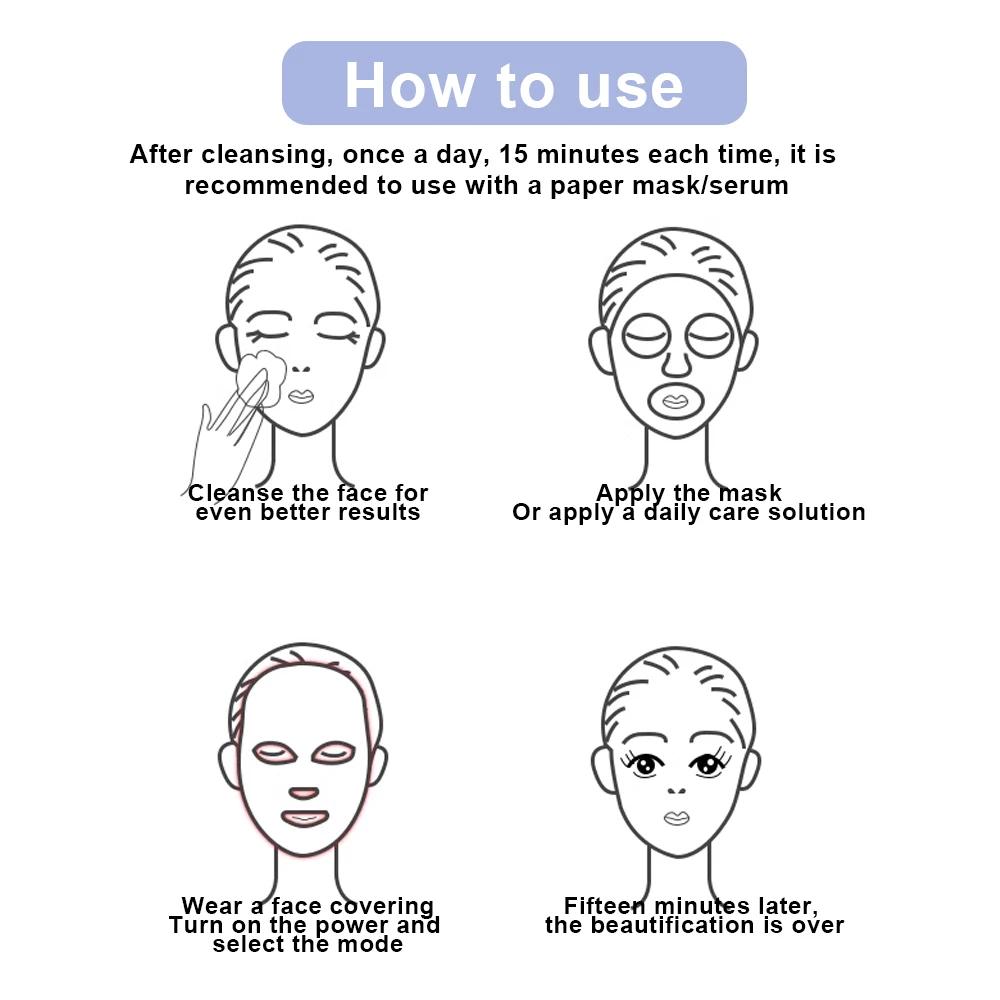 How to use

After cleansing, once a day, 15 minutes each time, it is recommended to use with a paper mask/serum

Cleanse the face for even better results

Apply the mask
Or apply a daily care solution

Wear a face covering
Turn on the power and select the mode

Fifteen minutes later, the beautification is over