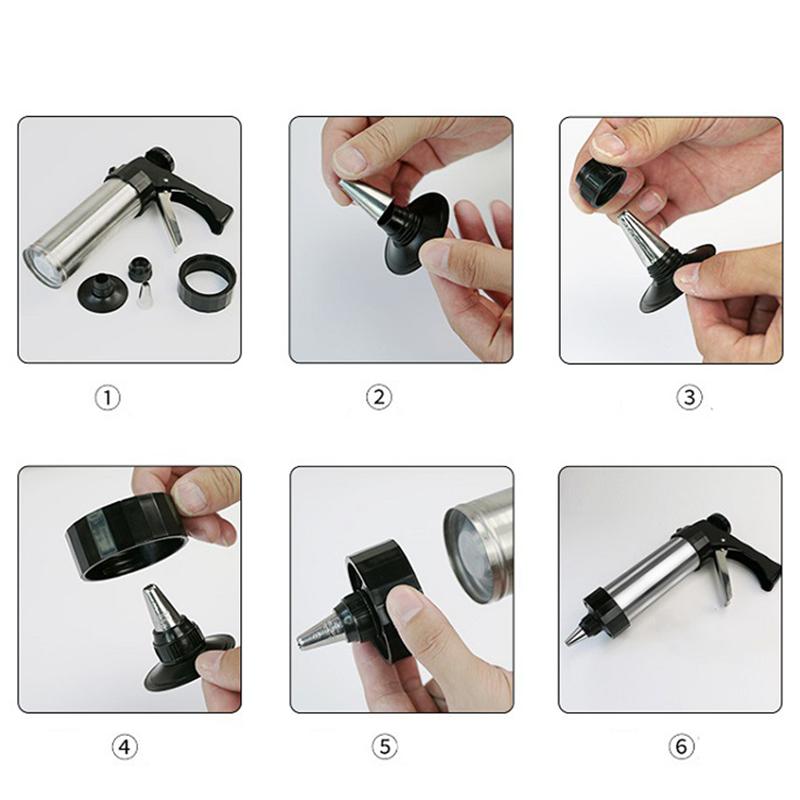 ①

②

③

④

⑤

⑥