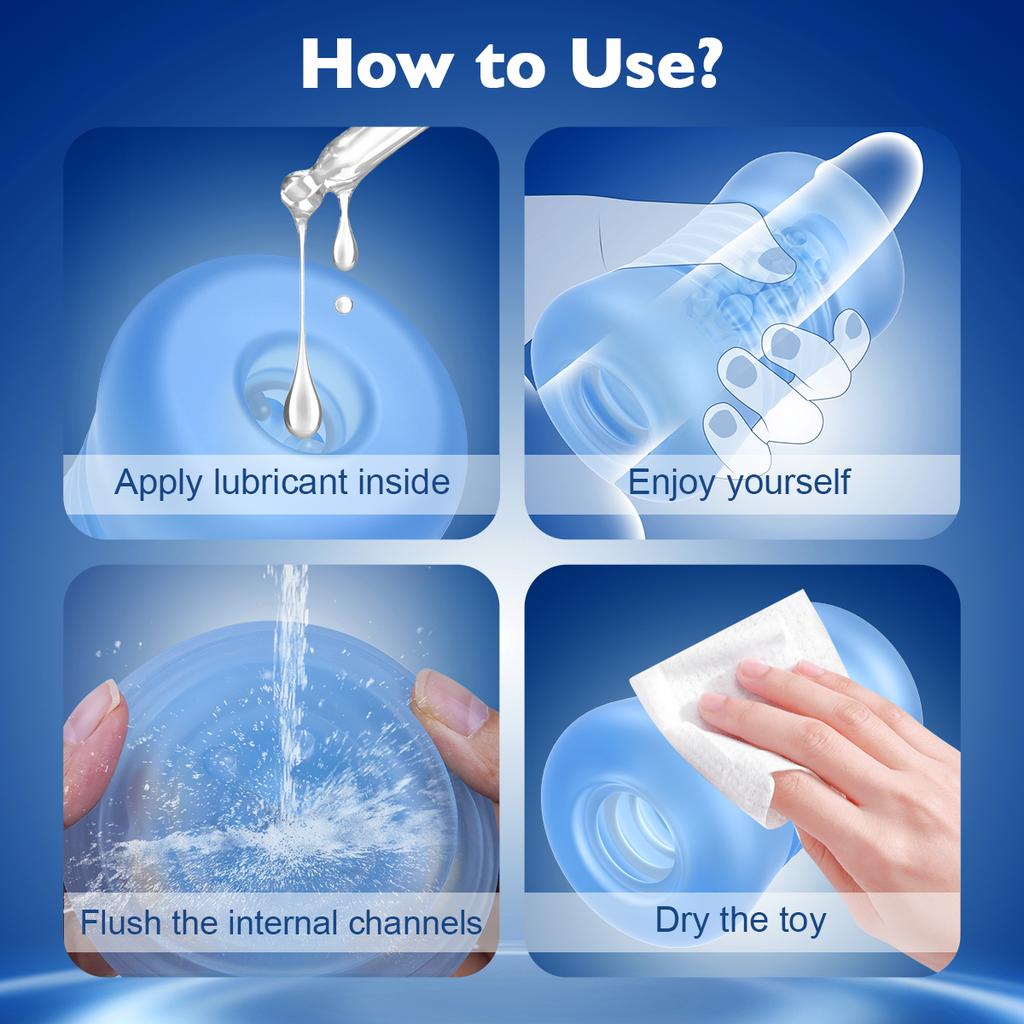 How to Use?

Apply lubricant inside

Enjoy yourself

Flush the internal channels

Dry the toy