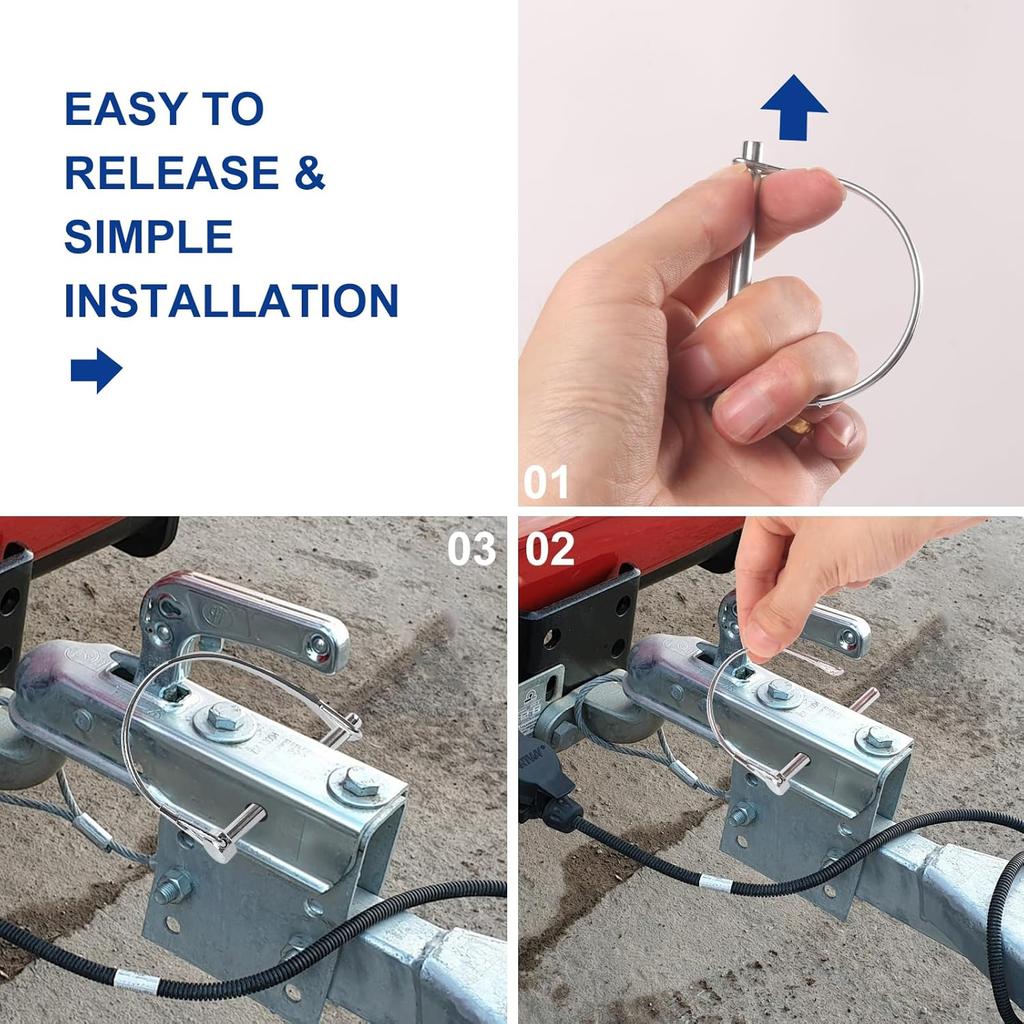 EASY TO RELEASE & SIMPLE INSTALLATION

01

03

02