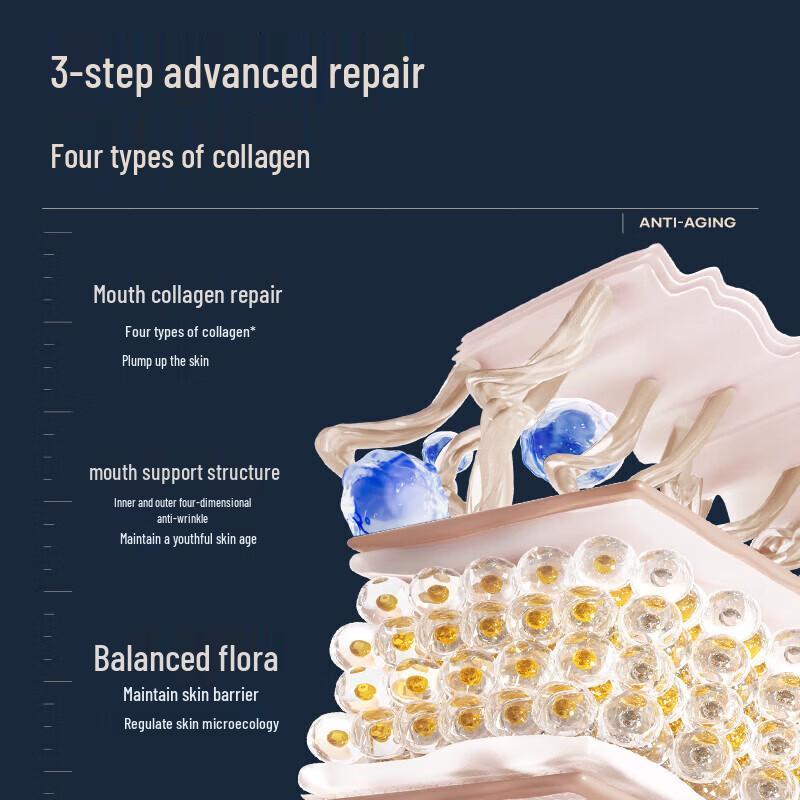 3-step advanced repair

Four types of collagen

ANTI-AGING

Mouth collagen repair

Four types of collagen*

Plump up the skin

mouth support structure

Inner and outer four-dimensional anti-wrinkle

Maintain a youthful skin age

Balanced flora

Maintain skin barrier

Regulate skin microecology