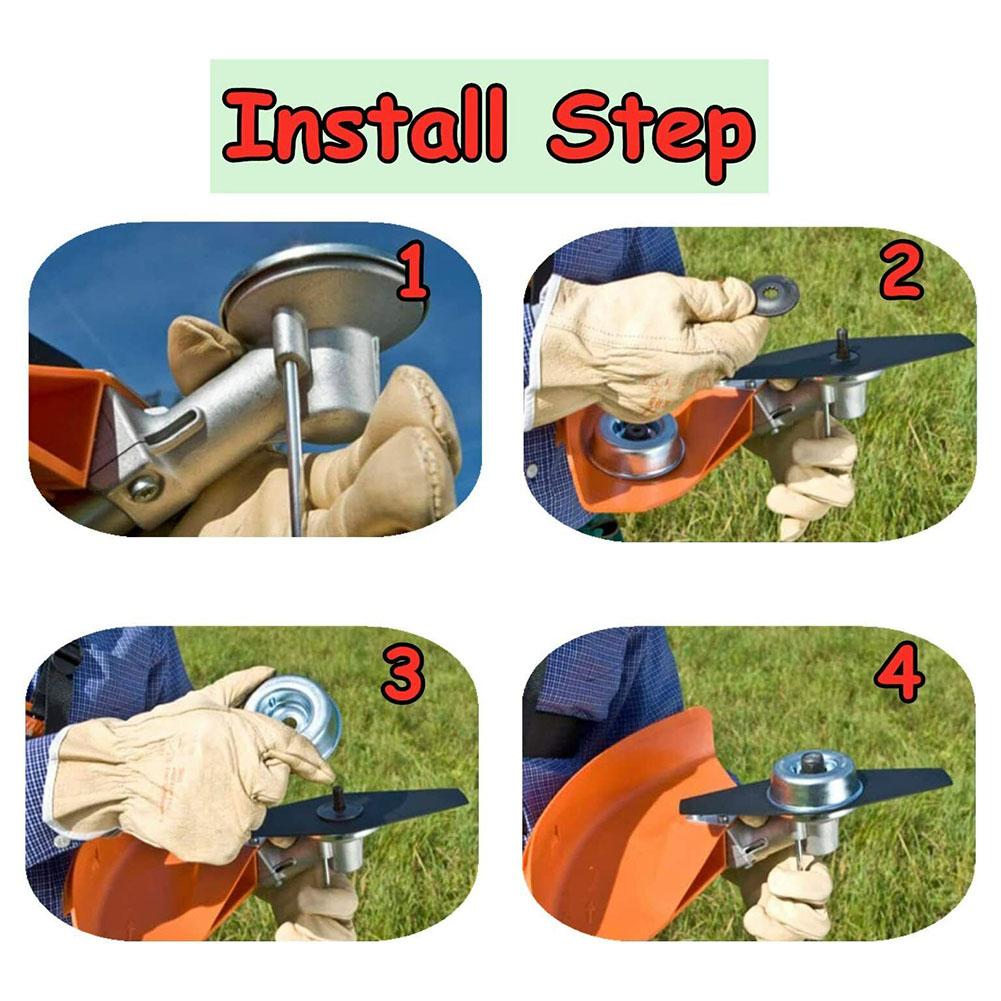 Install Step

1

2

3

4