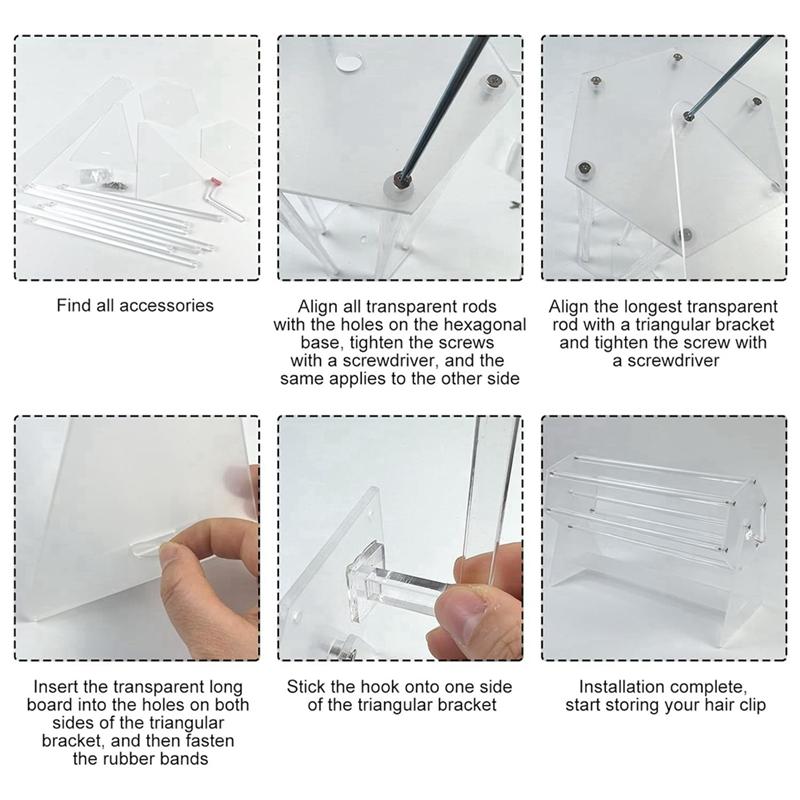 Find all accessories

Align all transparent rods with the holes on the hexagonal base, tighten the screws with a screwdriver, and the same applies to the other side

Align the longest transparent rod with a triangular bracket and tighten the screw with a screwdriver

Insert the transparent long board into the holes on both sides of the triangular bracket, and then fasten the rubber bands

Stick the hook onto one side of the triangular bracket

Installation complete, start storing your hair clip