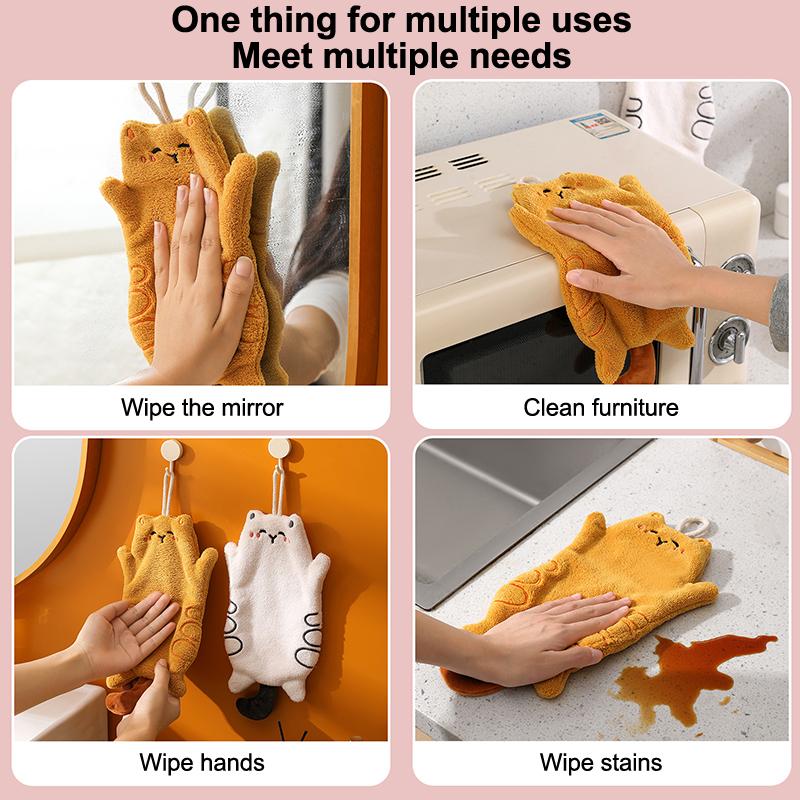 One thing for multiple uses
Meet multiple needs

Wipe the mirror

Clean furniture

Wipe hands

Wipe stains