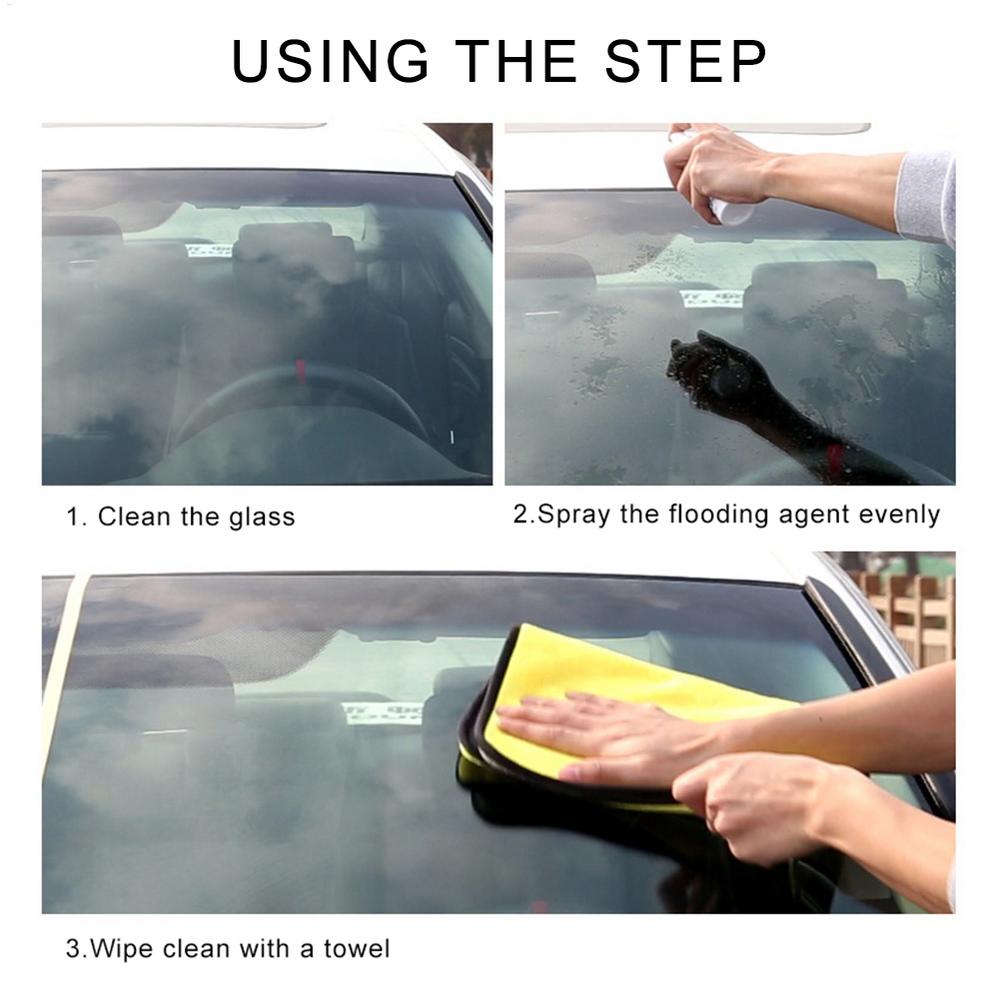 USING THE STEP

1. Clean the glass

2.Spray the flooding agent evenly

3.Wipe clean with a towel