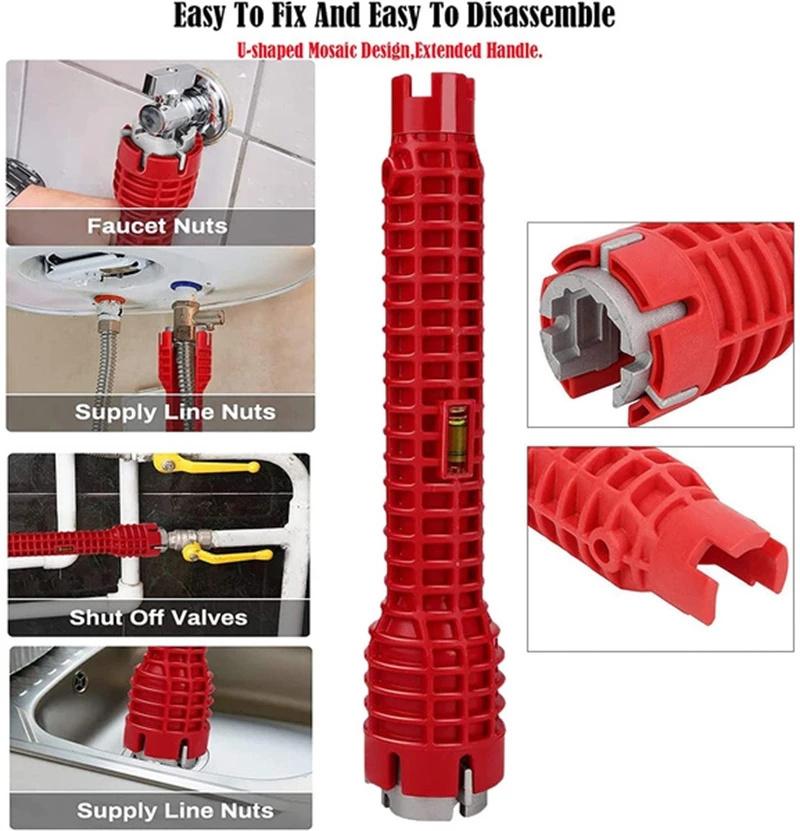 Easy To Fix And Easy To Disassemble

U-shaped Mosaic Design,Extended Handle.

Faucet Nuts

Supply Line Nuts

Shut Off Valves

Supply Line Nuts