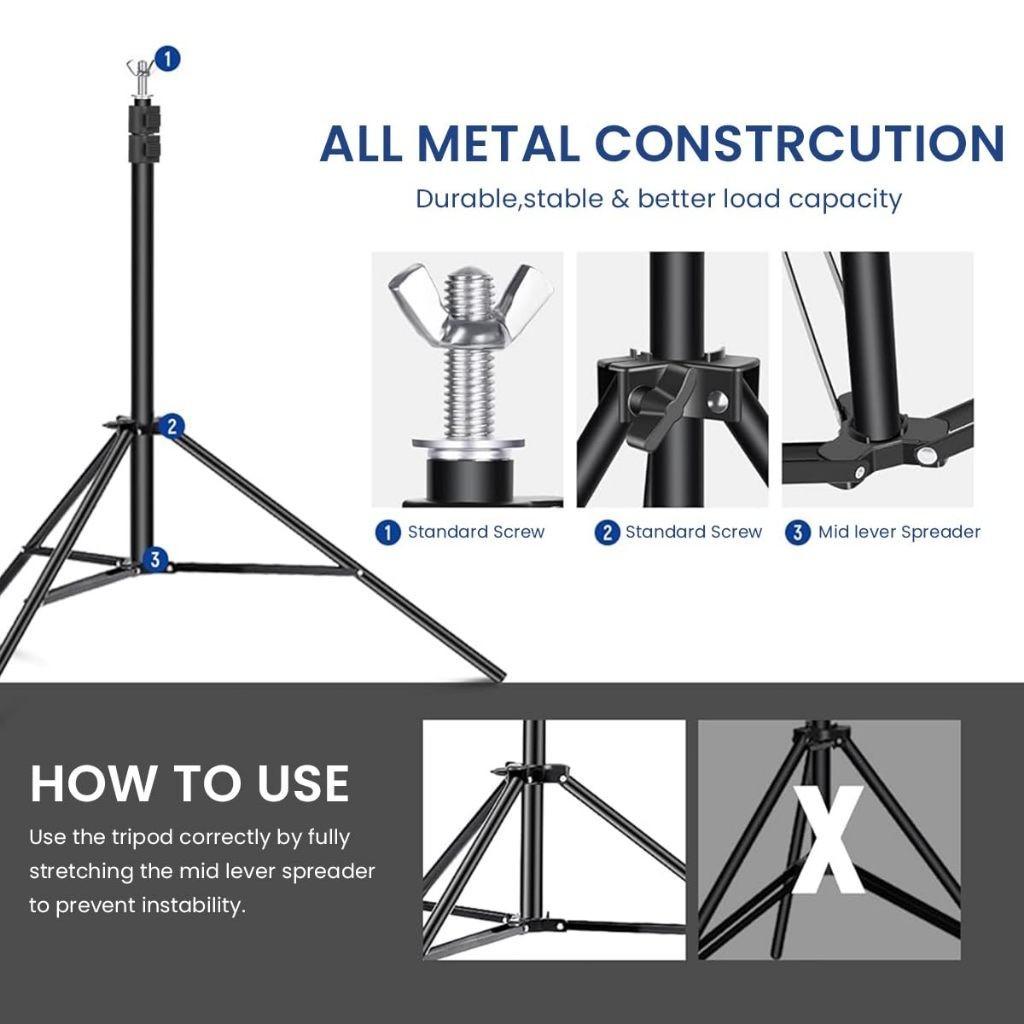 1

2

3

ALL METAL CONSTRCUTION

Durable,stable & better load capacity

1 Standard Screw
2 Standard Screw
3 Mid lever Spreader

HOW TO USE

Use the tripod correctly by fully stretching the mid lever spreader to prevent instability.

X