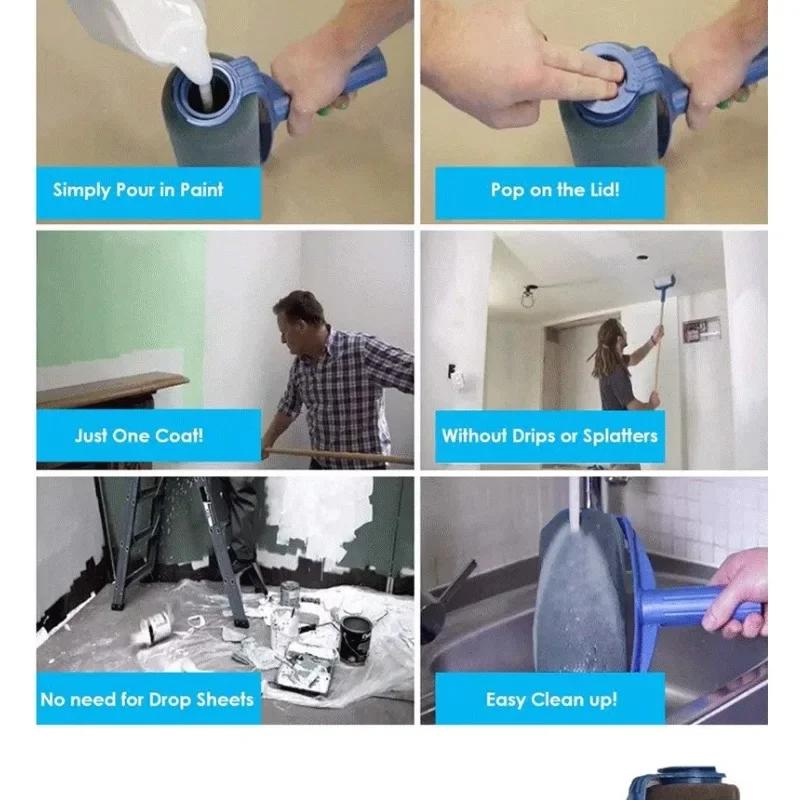 Simply Pour in Paint

Pop on the Lid!

Just One Coat!

Without Drips or Splatters

No need for Drop Sheets

Easy Clean up!