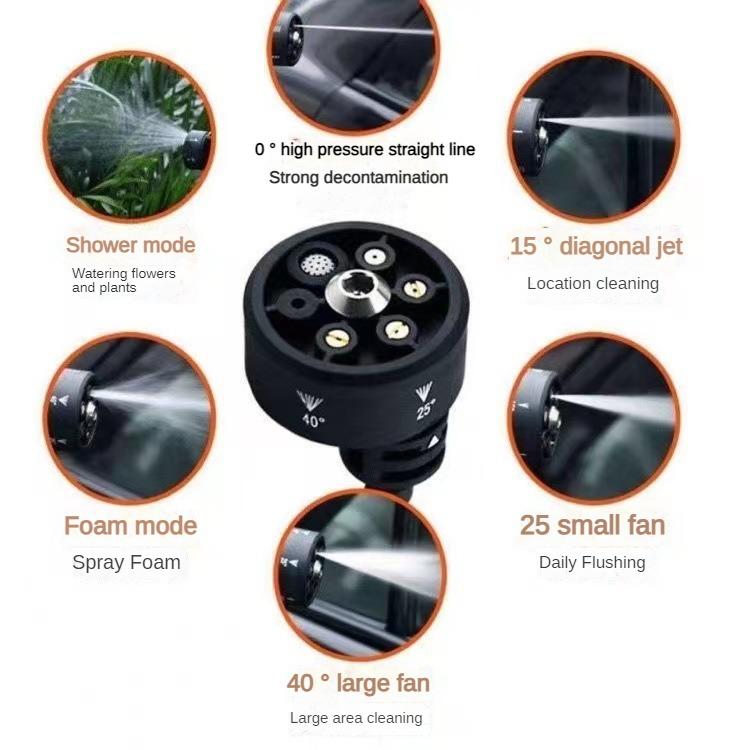 0 ° high pressure straight line
Strong decontamination

Shower mode
Watering flowers and plants

15 ° diagonal jet
Location cleaning

40°

25°

Foam mode
Spray Foam

25 small fan
Daily Flushing

40 ° large fan
Large area cleaning