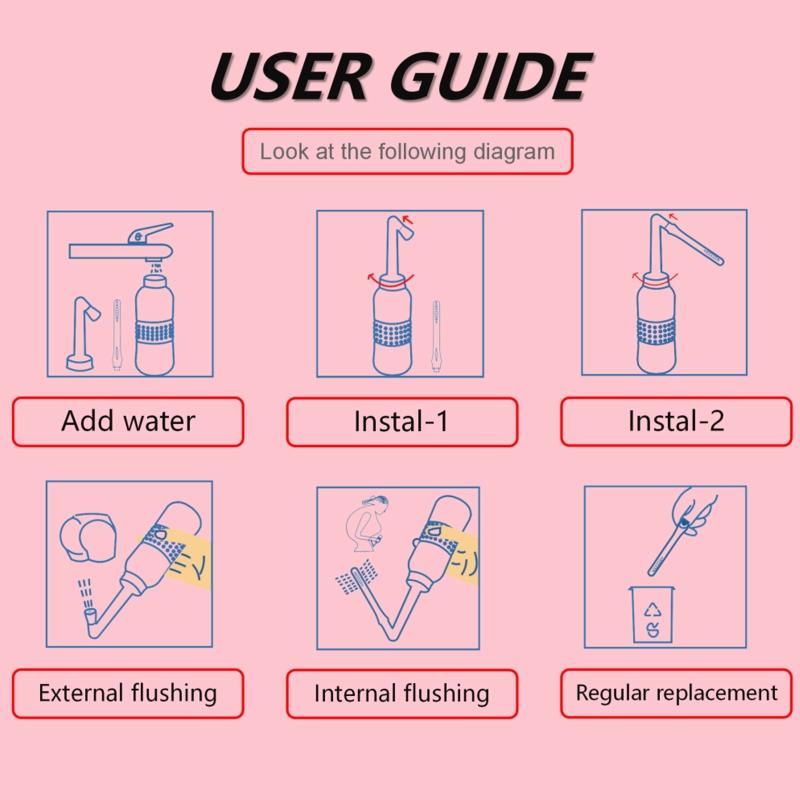 USER GUIDE

Look at the following diagram

Add water

Instal-1

Instal-2

External flushing

Internal flushing

Regular replacement