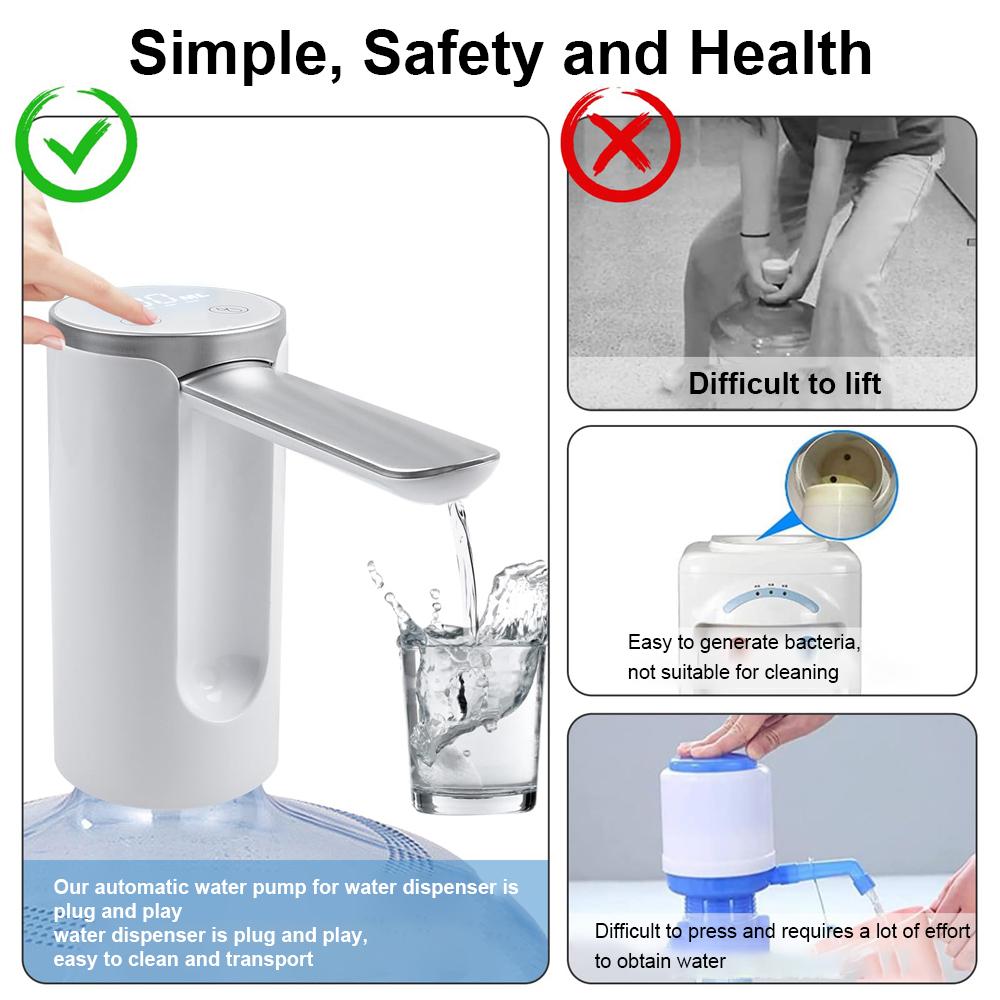 Simple, Safety and Health

Our automatic water pump for water dispenser is plug and play
water dispenser is plug and play, easy to clean and transport

Difficult to lift

Easy to generate bacteria, not suitable for cleaning

Difficult to press and requires a lot of effort to obtain water