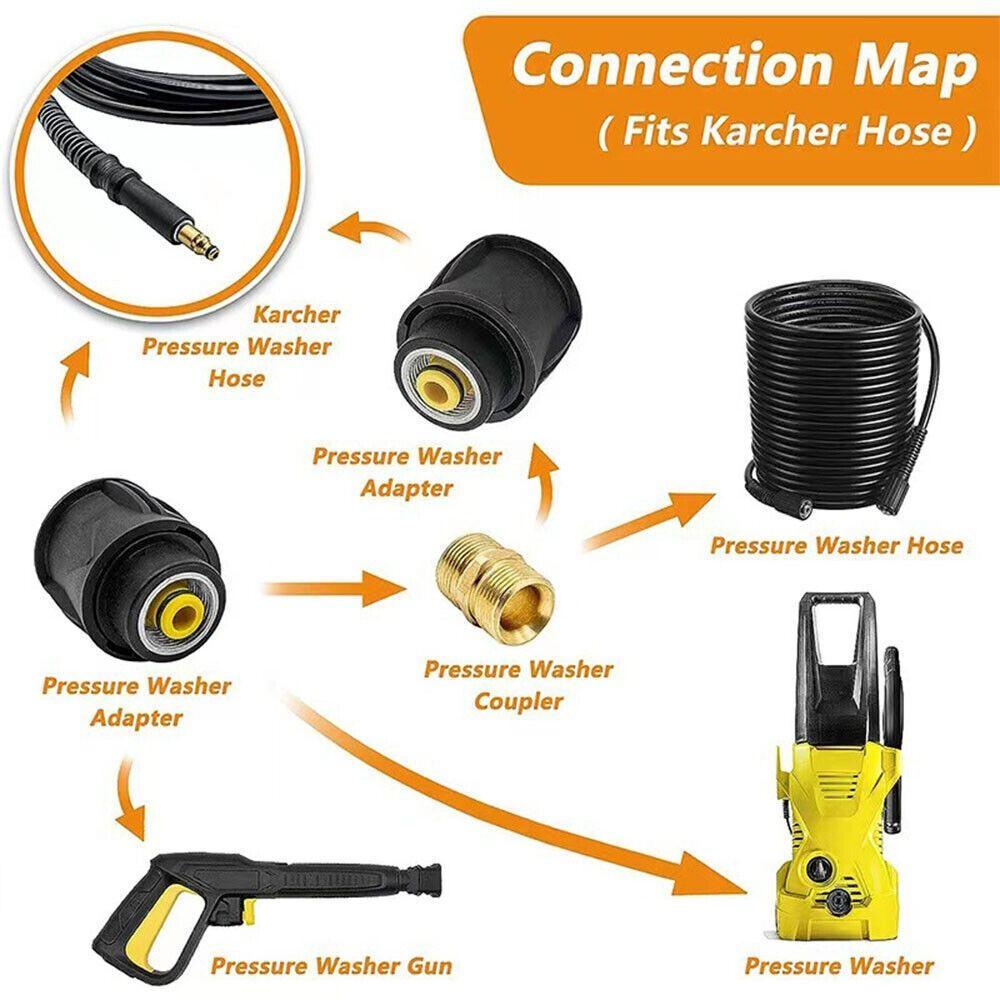 Connection Map
( Fits Karcher Hose )

Karcher
Pressure Washer
Hose

Pressure Washer
Adapter

Pressure Washer Hose

Pressure Washer
Adapter

Pressure Washer
Coupler

Pressure Washer Gun

Pressure Washer