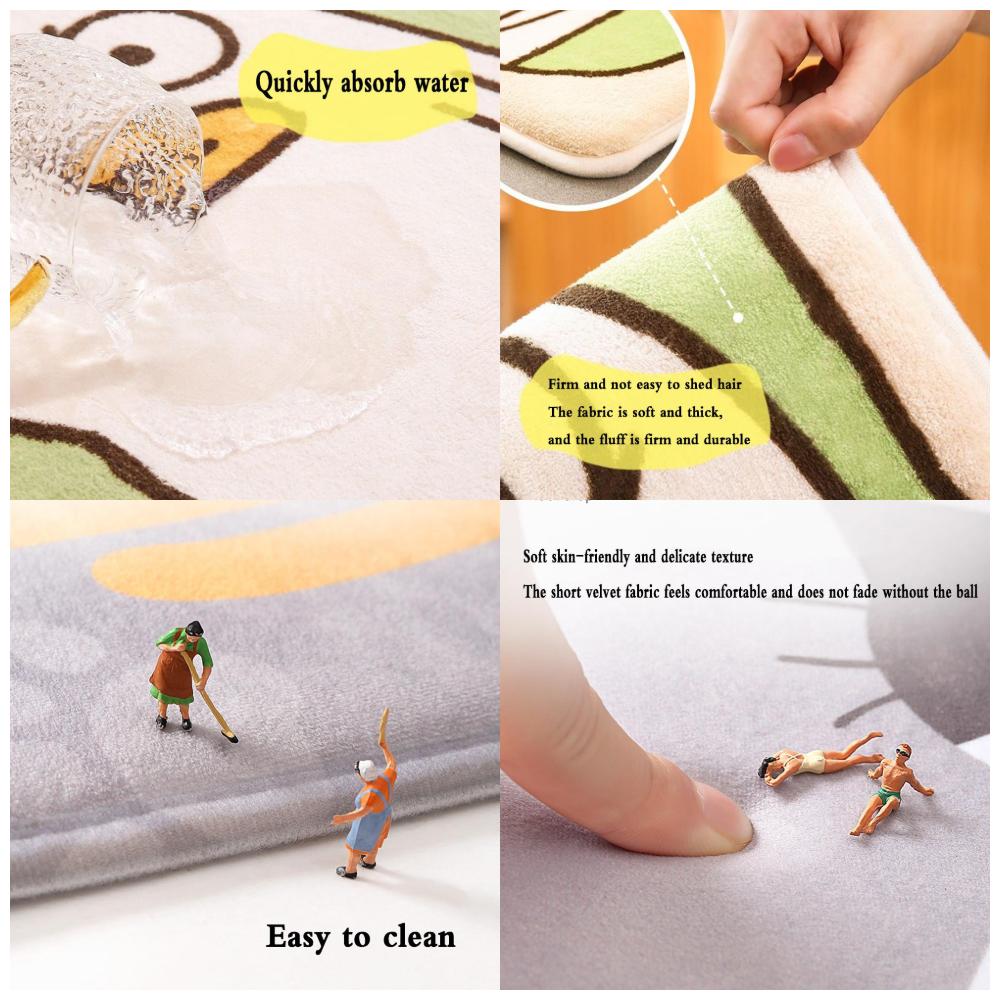 Quickly absorb water

Firm and not easy to shed hair
The fabric is soft and thick,
and the fluff is firm and durable

Easy to clean

Soft skin-friendly and delicate texture
The short velvet fabric feels comfortable and does not fade without the ball