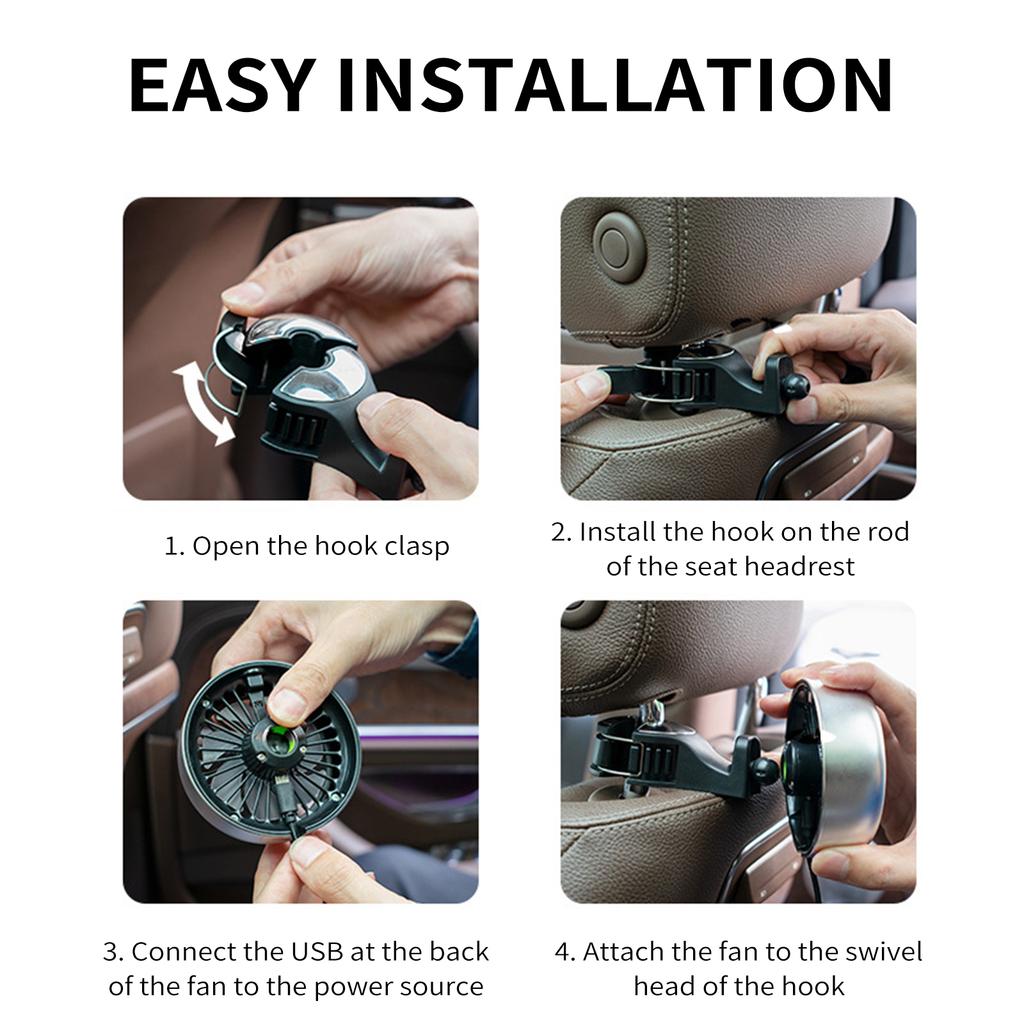 EASY INSTALLATION

1. Open the hook clasp

2. Install the hook on the rod of the seat headrest

3. Connect the USB at the back of the fan to the power source

4. Attach the fan to the swivel head of the hook