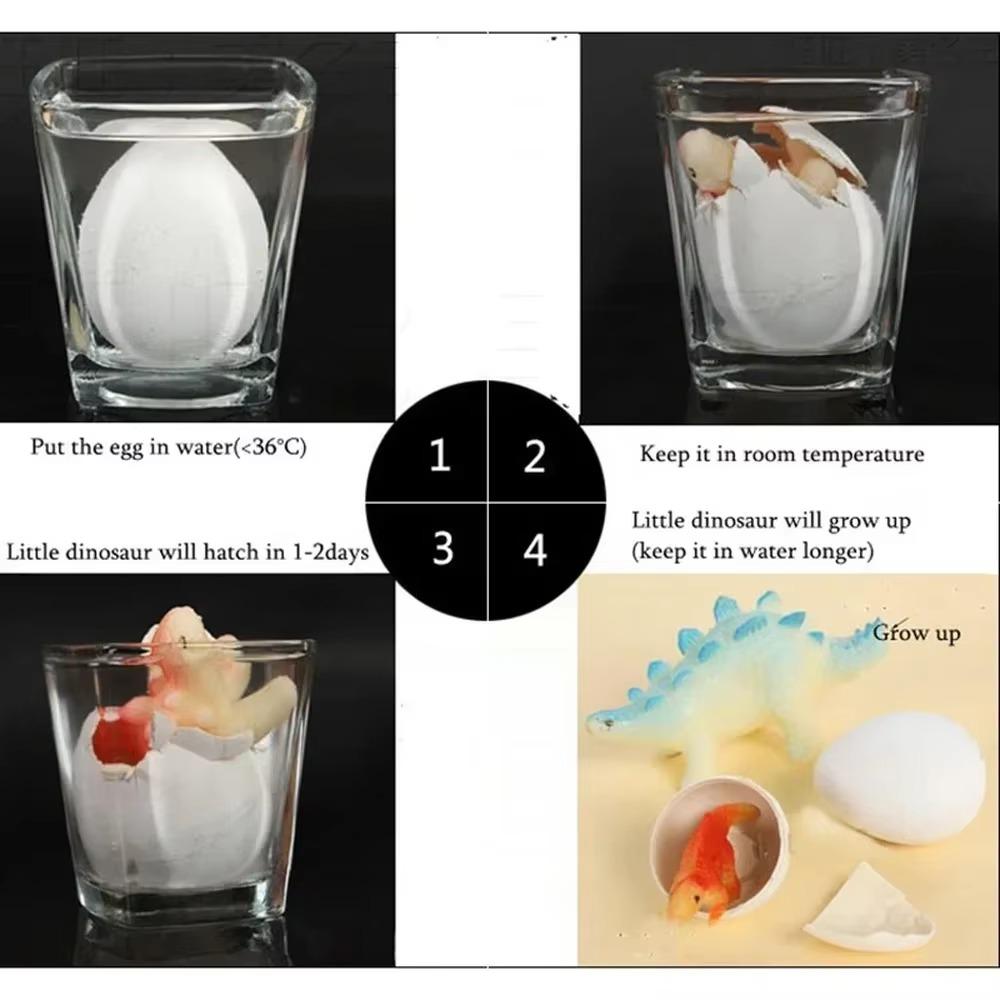 Put the egg in water(<36°C)

1 2

Keep it in room temperature

Little dinosaur will hatch in 1-2days

3 4

Little dinosaur will grow up (keep it in water longer)

Grow up