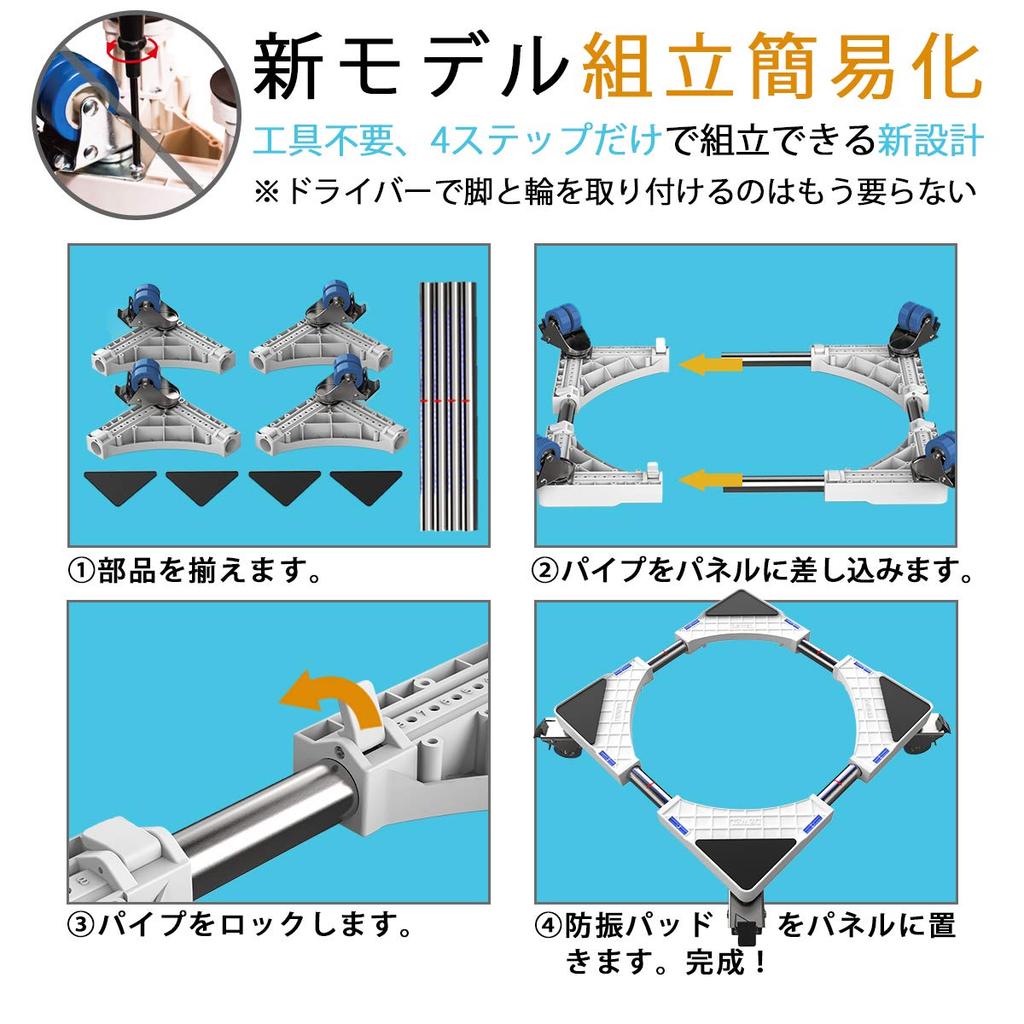 新モデル組立簡易化

工具不要、4ステップだけで組立できる新設計

※ドライバーで脚と輪を取り付けるのはもう要らない

①部品を揃えます。

②パイプをパネルに差し込みます。

③パイプをロックします。

④防振パッド　をパネルに置きます。完成！