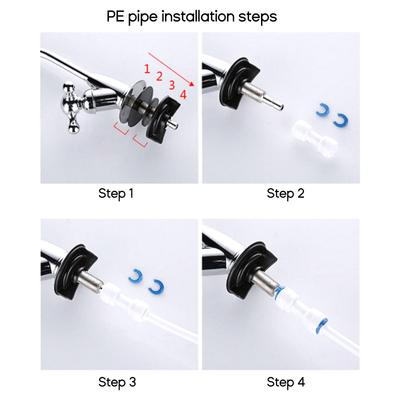 PE pipe installation steps

1 2 3 4

Step 1

Step 2

Step 3

Step 4