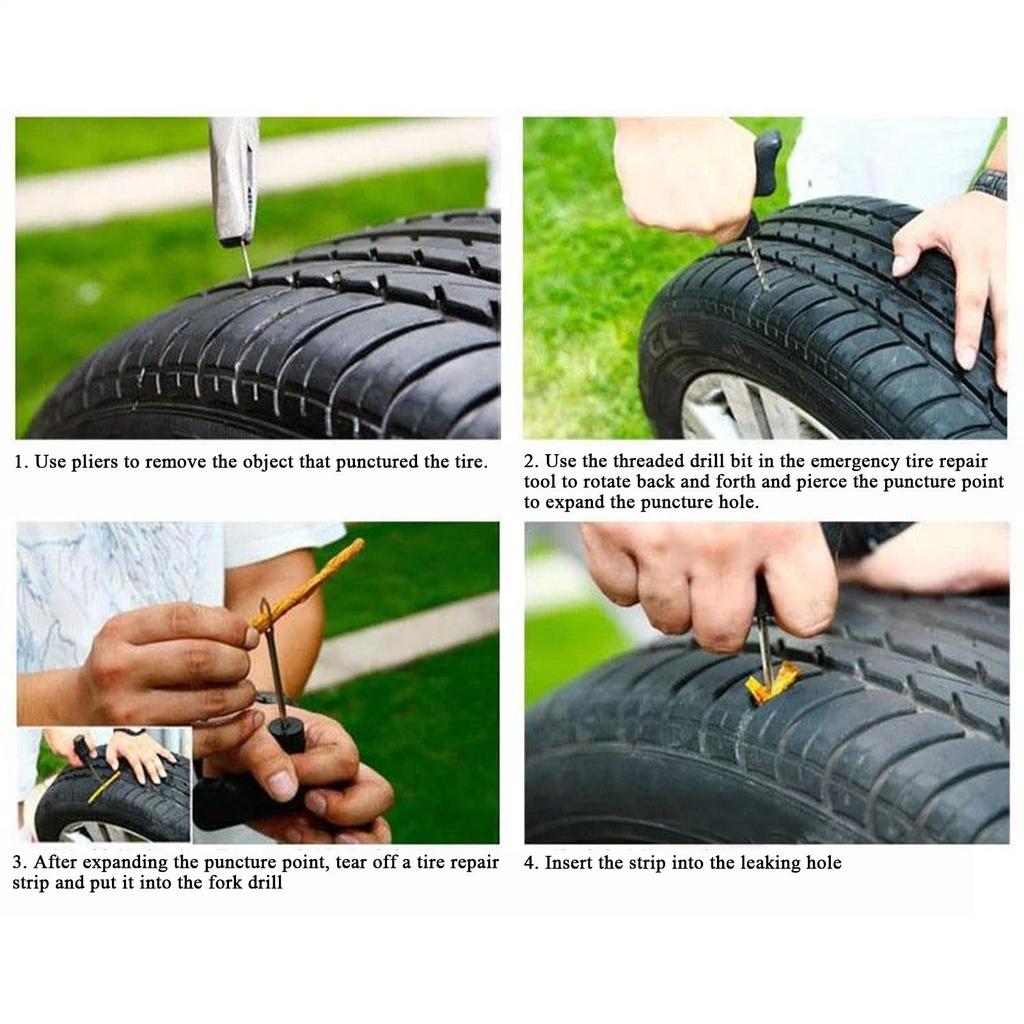 1. Use pliers to remove the object that punctured the tire.

2. Use the threaded drill bit in the emergency tire repair tool to rotate back and forth and pierce the puncture point to expand the puncture hole.

3. After expanding the puncture point, tear off a tire repair strip and put it into the fork drill

4. Insert the strip into the leaking hole