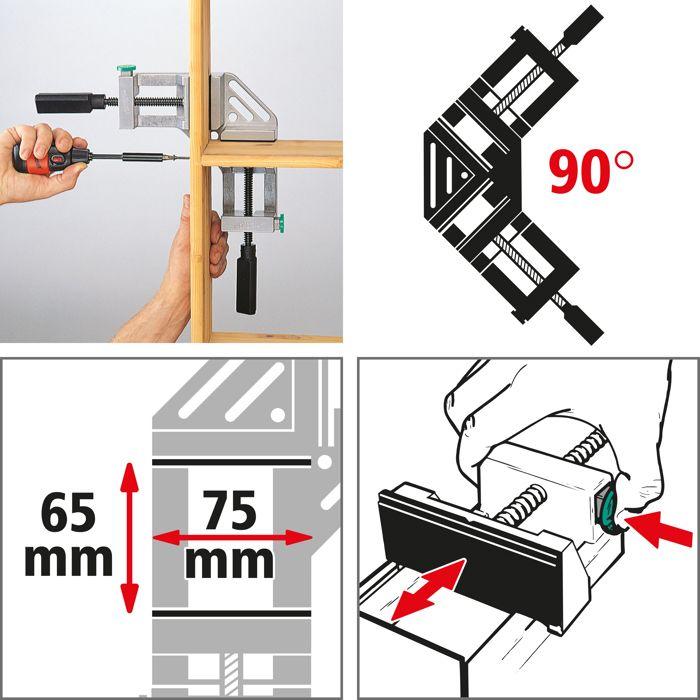 90°

65 mm

75 mm