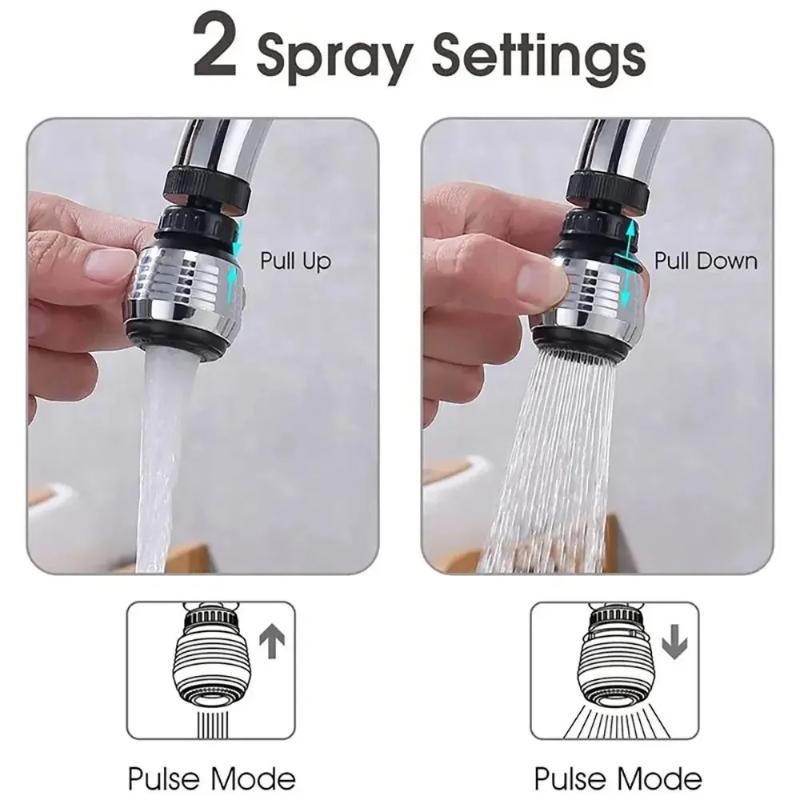 2 Spray Settings

Pull Up

Pull Down

Pulse Mode

Pulse Mode