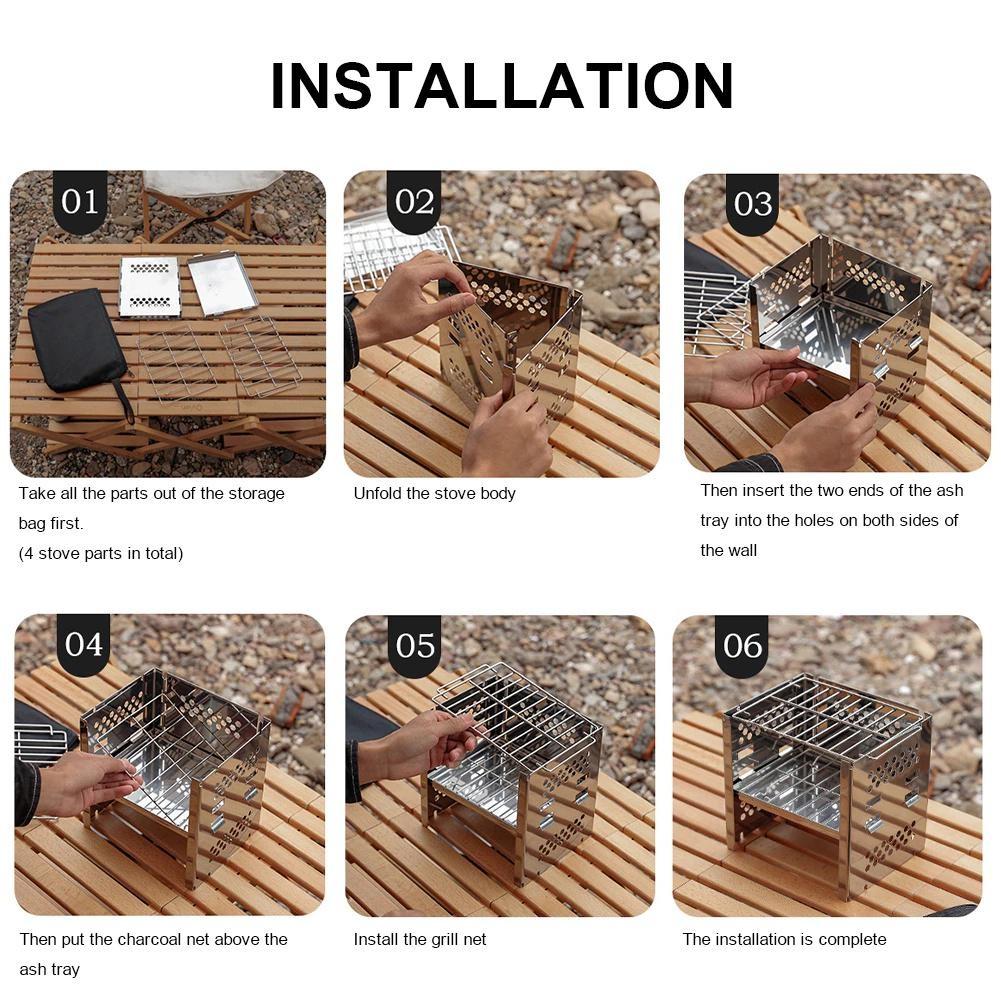 INSTALLATION

01

Take all the parts out of the storage bag first.
(4 stove parts in total)

02

Unfold the stove body

03

Then insert the two ends of the ash tray into the holes on both sides of the wall

04

Then put the charcoal net above the ash tray

05

Install the grill net

06

The installation is complete