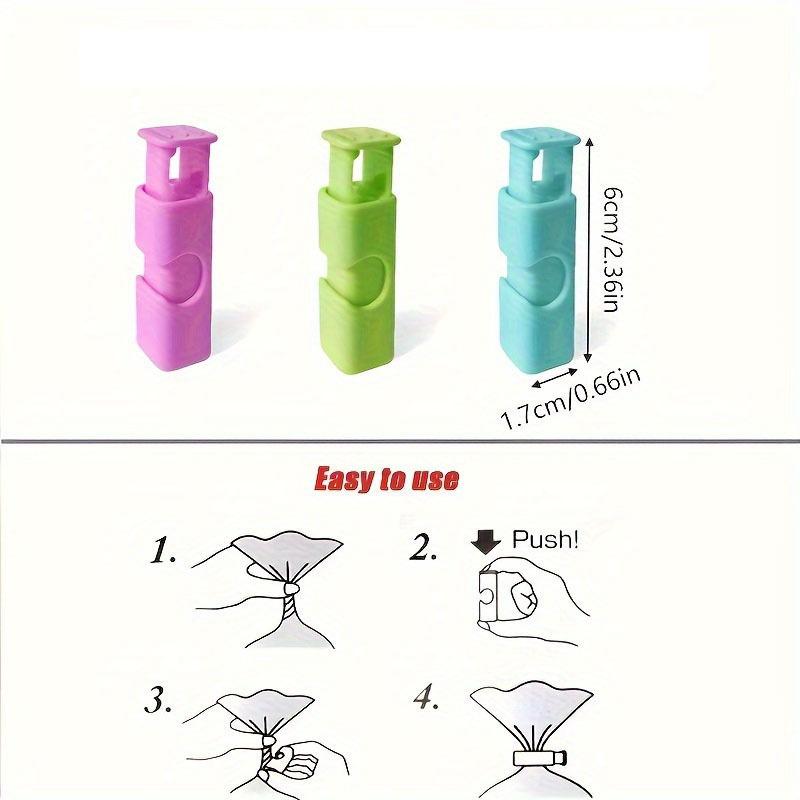 6cm/2.36in

1.7cm/0.66in

Easy to use

1.

2. Push!

3.

4.