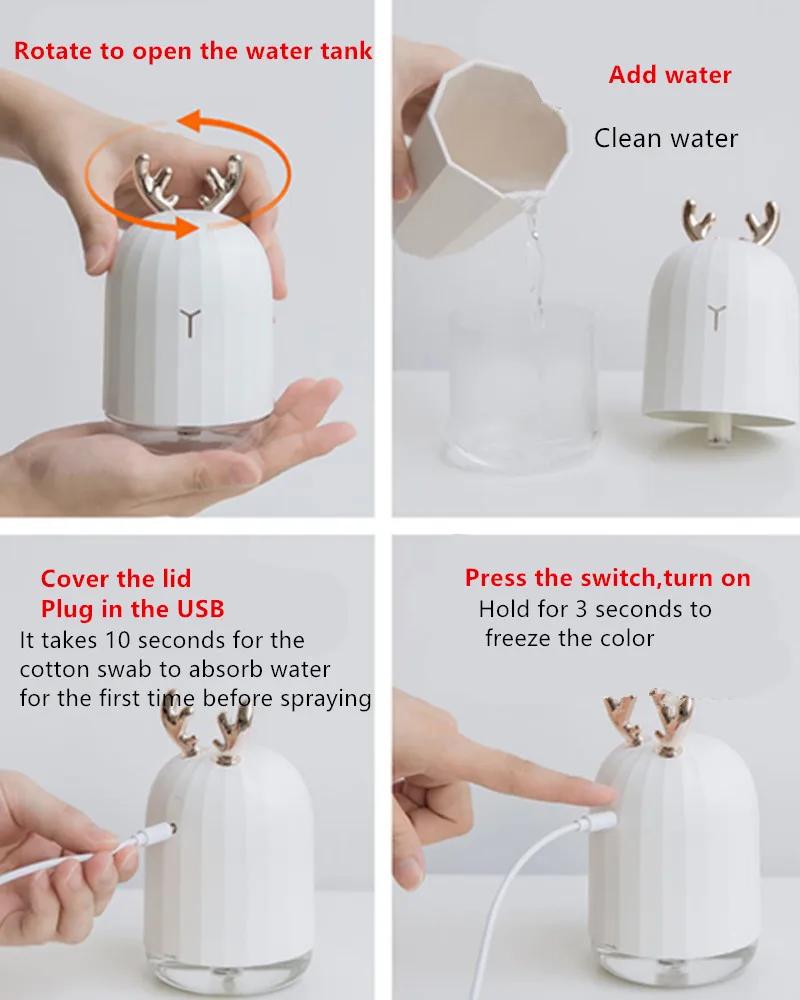 Rotate to open the water tank

Add water

Clean water

Cover the lid
Plug in the USB
It takes 10 seconds for the cotton swab to absorb water for the first time before spraying

Press the switch,turn on
Hold for 3 seconds to freeze the color