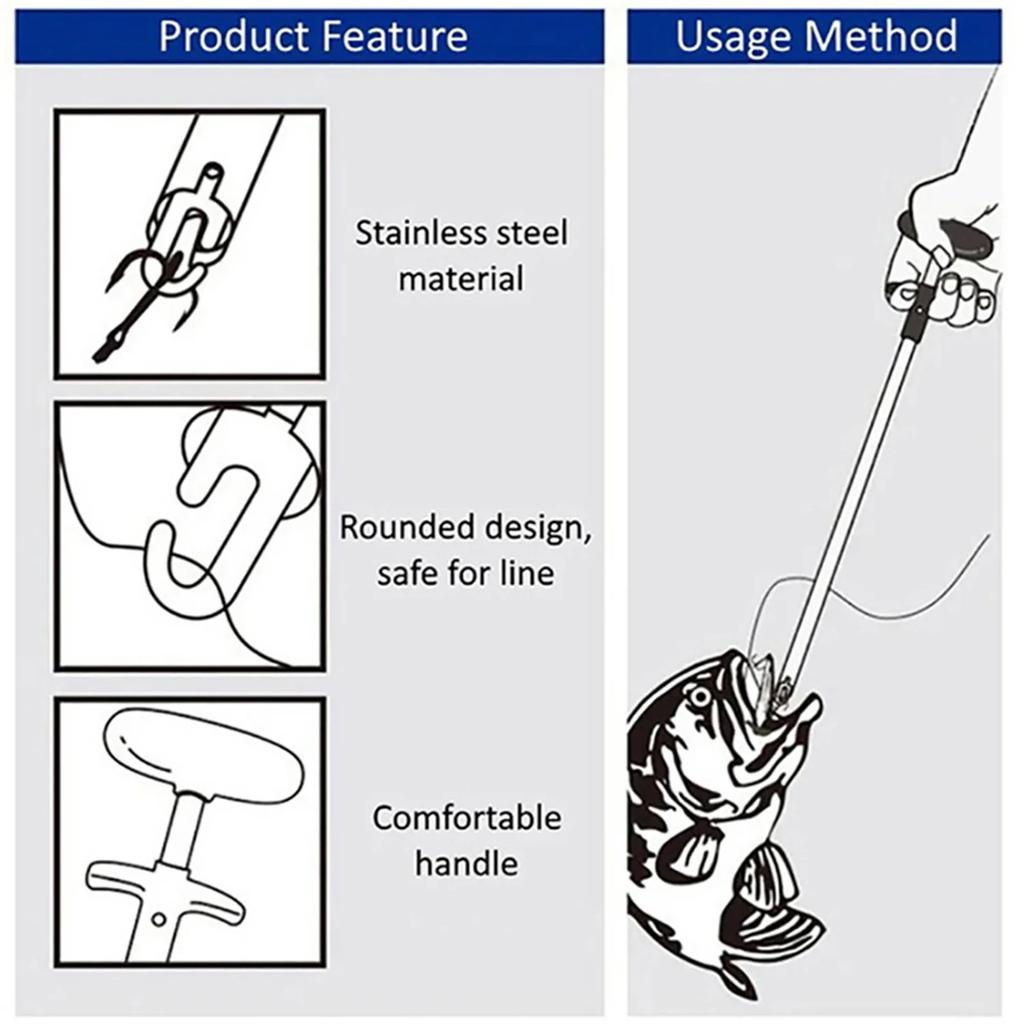 Product Feature

Stainless steel material

Rounded design, safe for line

Comfortable handle

Usage Method