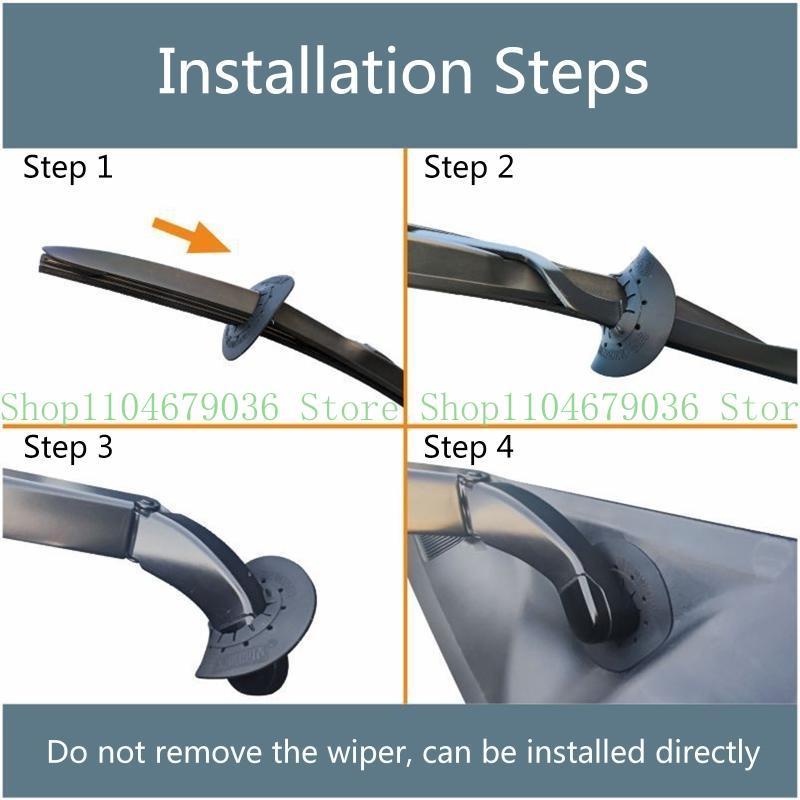 Installation Steps

Step 1

Step 2

Shop1104679036 Store Shop1104679036 Stor

Step 3

Step 4

Do not remove the wiper, can be installed directly