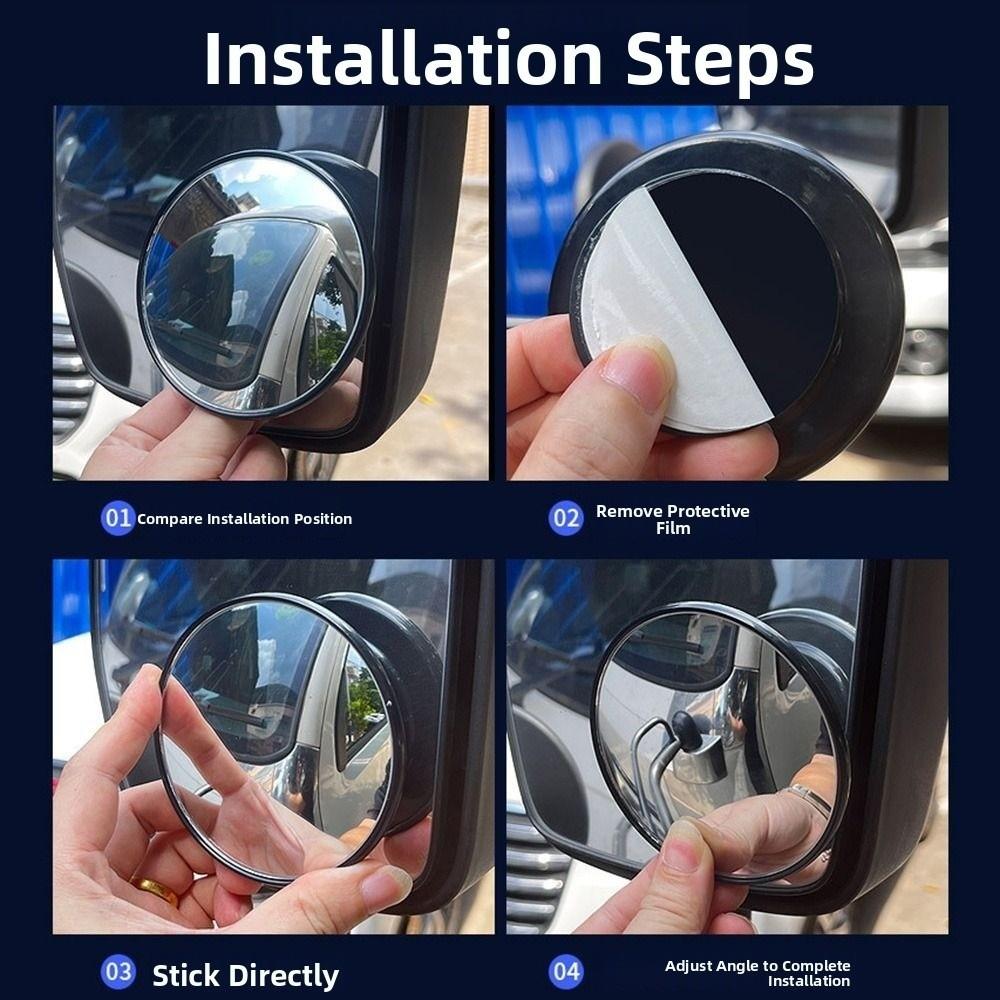 Installation Steps

01 Compare Installation Position

02 Remove Protective Film

03 Stick Directly

04 Adjust Angle to Complete Installation