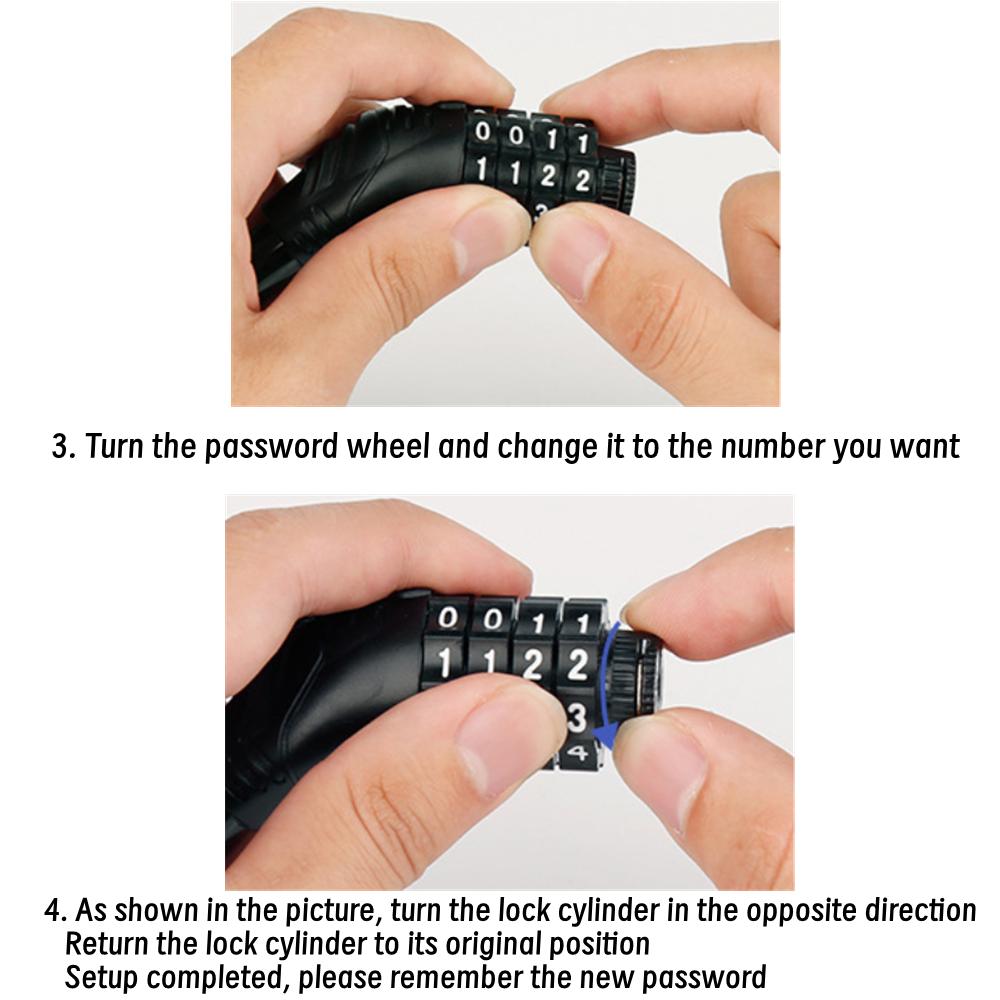 0 0 1 1
1 1 2 2

3. Turn the password wheel and change it to the number you want

0 0 1 1
1 1 2 2
3
4

4. As shown in the picture, turn the lock cylinder in the opposite direction
Return the lock cylinder to its original position
Setup completed, please remember the new password