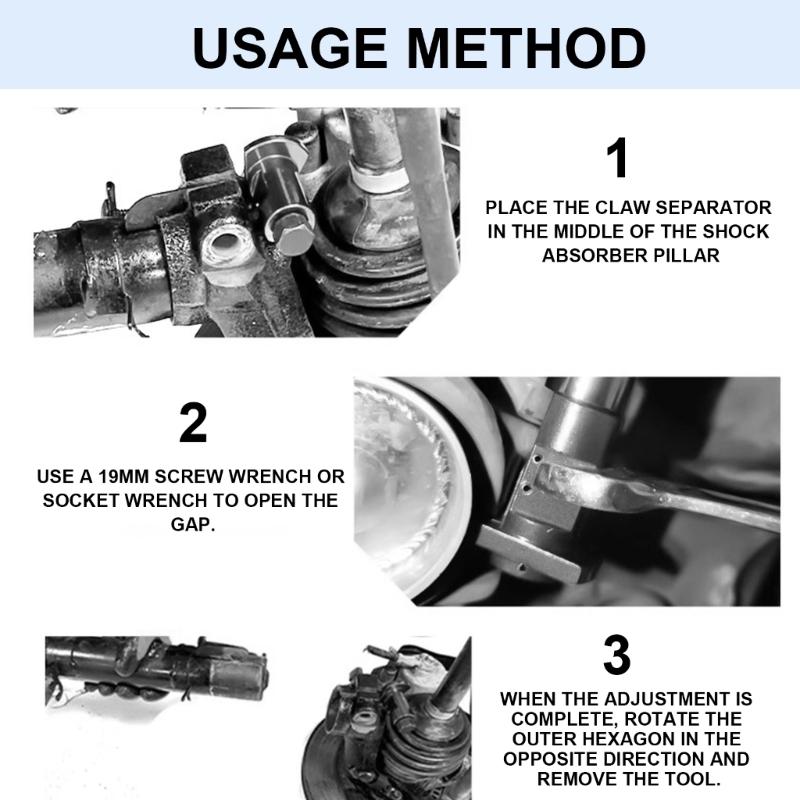 USAGE METHOD

1

PLACE THE CLAW SEPARATOR IN THE MIDDLE OF THE SHOCK ABSORBER PILLAR

2

USE A 19MM SCREW WRENCH OR SOCKET WRENCH TO OPEN THE GAP.

3

WHEN THE ADJUSTMENT IS COMPLETE, ROTATE THE OUTER HEXAGON IN THE OPPOSITE DIRECTION AND REMOVE THE TOOL.