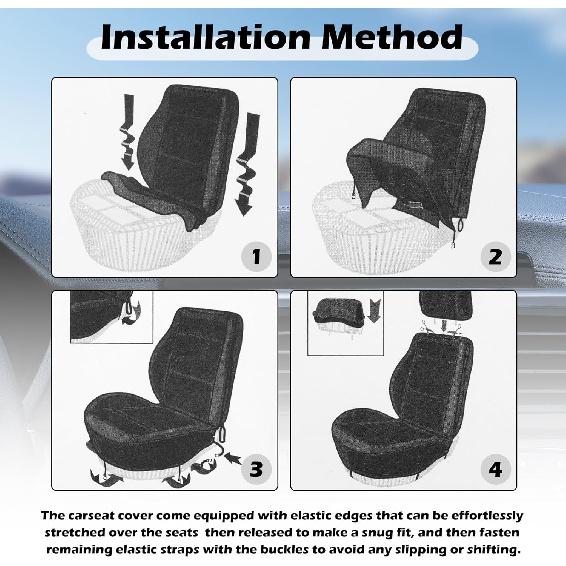 Installation Method

1

2

3

4

The carseat cover come equipped with elastic edges that can be effortlessly stretched over the seats then released to make a snug fit, and then fasten remaining elastic straps with the buckles to avoid any slipping or shifting.