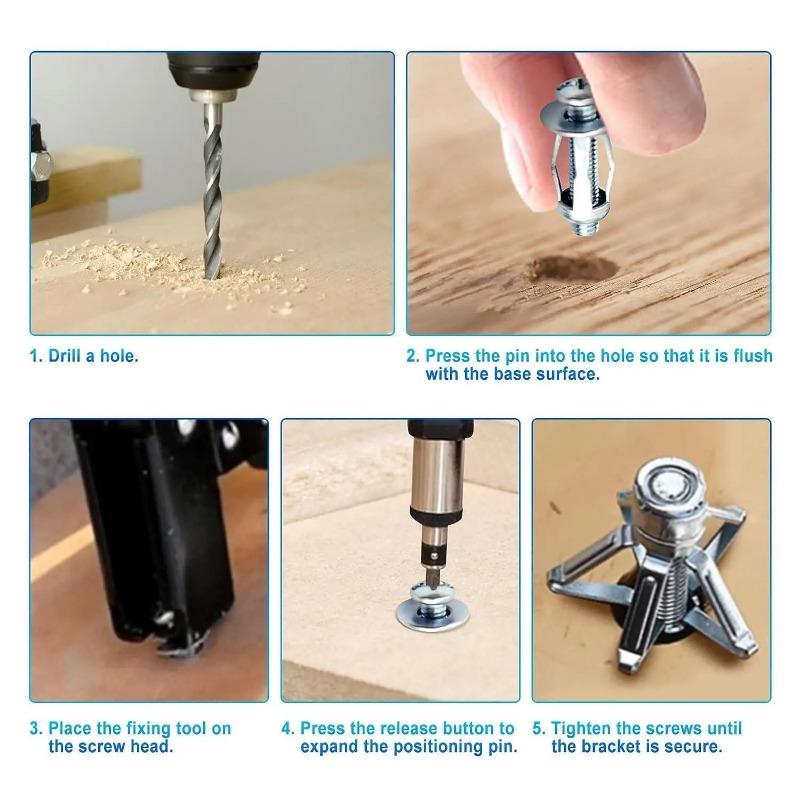 1. Drill a hole.

2. Press the pin into the hole so that it is flush with the base surface.

3. Place the fixing tool on the screw head.

4. Press the release button to expand the positioning pin.

5. Tighten the screws until the bracket is secure.