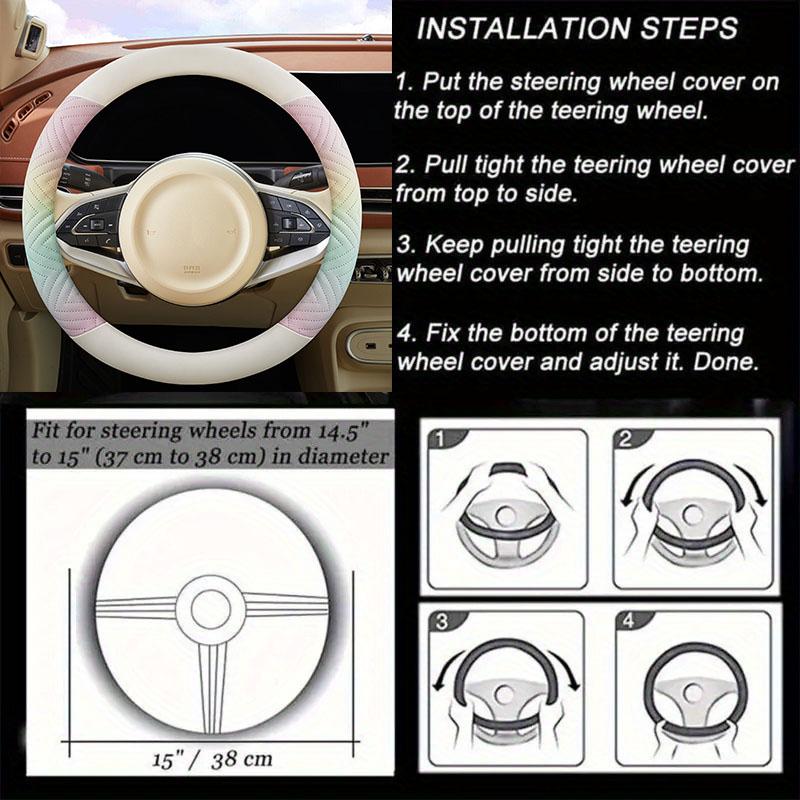 INSTALLATION STEPS

1. Put the steering wheel cover on the top of the teering wheel.

2. Pull tight the teering wheel cover from top to side.

3. Keep pulling tight the teering wheel cover from side to bottom.

4. Fix the bottom of the teering wheel cover and adjust it. Done.

Fit for steering wheels from 14.5" to 15" (37 cm to 38 cm) in diameter

15" / 38 cm

1

2

3

4