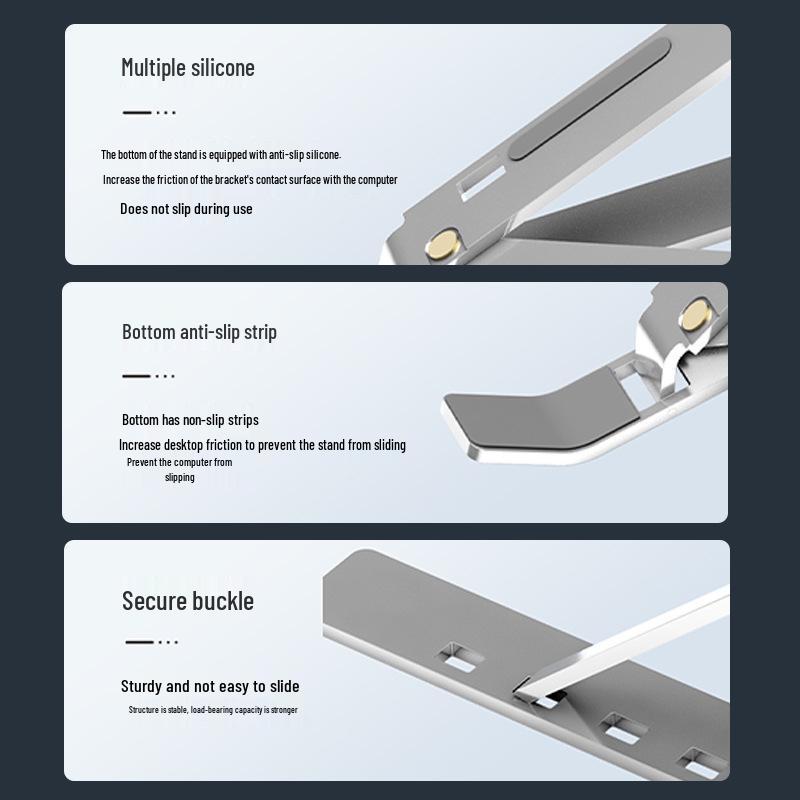 Multiple silicone

The bottom of the stand is equipped with anti-slip silicone.

Increase the friction of the bracket's contact surface with the computer

Does not slip during use

Bottom anti-slip strip

Bottom has non-slip strips

Increase desktop friction to prevent the stand from sliding

Prevent the computer from slipping

Secure buckle

Sturdy and not easy to slide

Structure is stable, load-bearing capacity is stronger