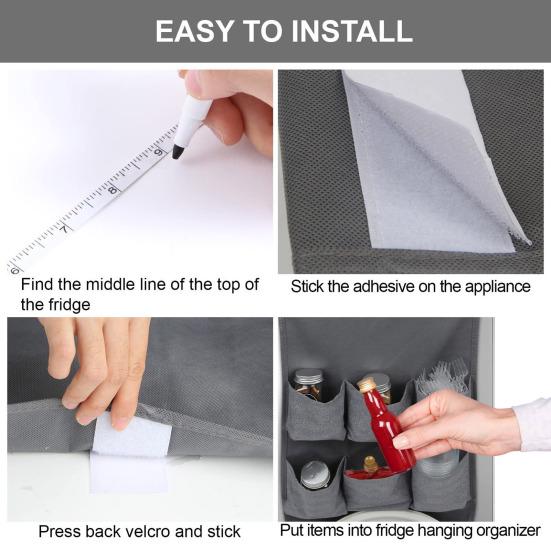 EASY TO INSTALL

6 7 8 9

Find the middle line of the top of the fridge

Stick the adhesive on the appliance

Press back velcro and stick

Put items into fridge hanging organizer