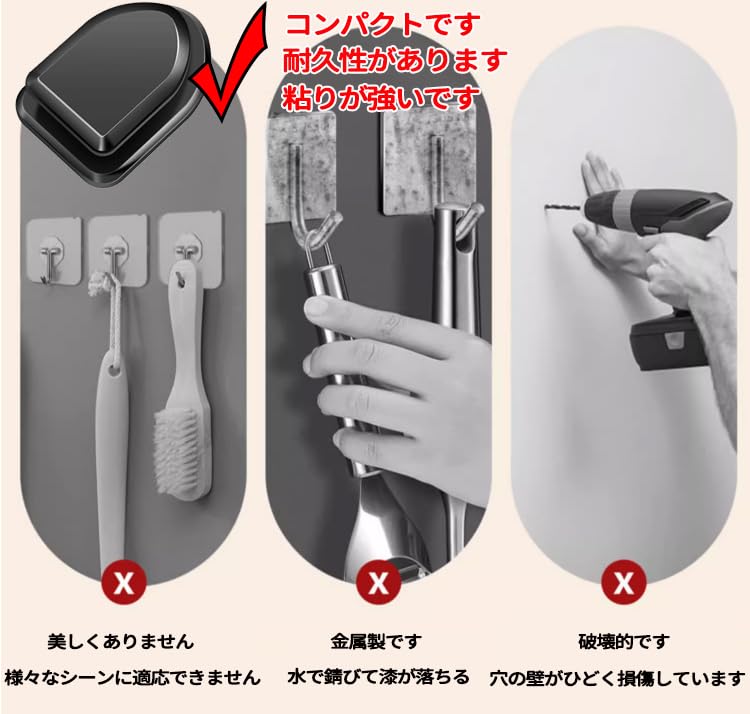 コンパクトです
耐久性があります
粘りが強いです

X

美しくありません
様々なシーンに適応できません

X

金属製です
水で錆びて漆が落ちる

X

破壊的です
穴の壁がひどく損傷しています