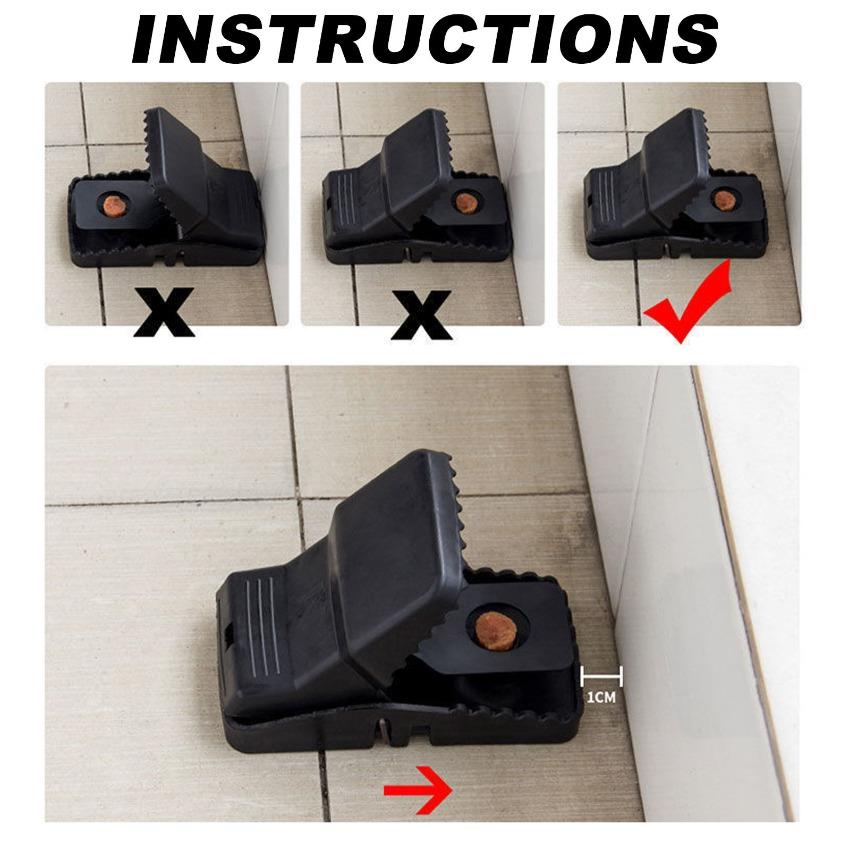 INSTRUCTIONS

X

X

1CM