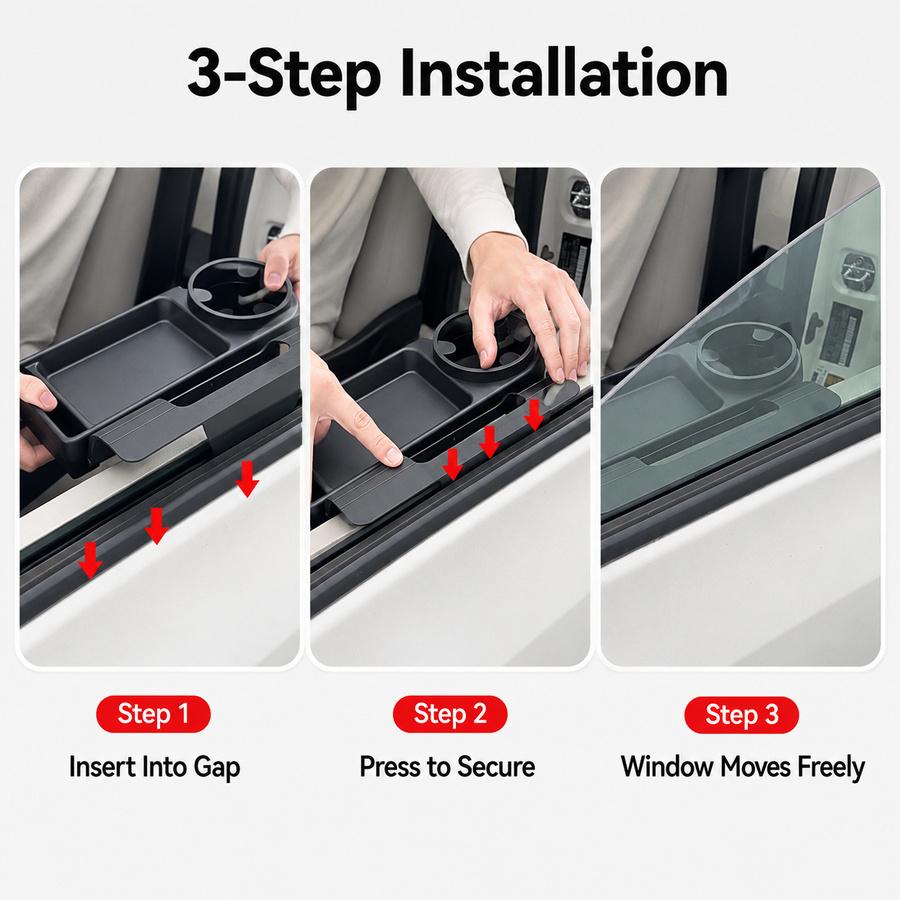 3-Step Installation

Step 1
Insert Into Gap

Step 2
Press to Secure

Step 3
Window Moves Freely