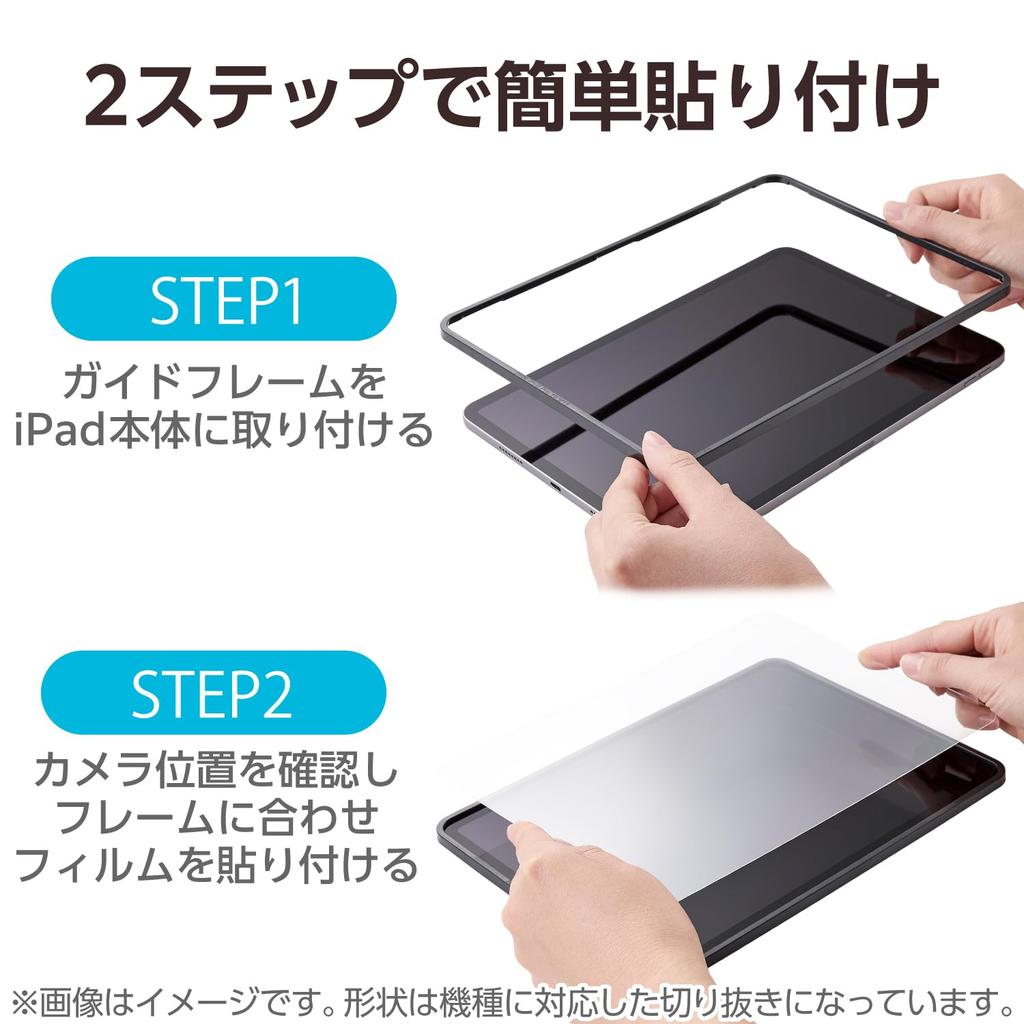 2ステップで簡単貼り付け

STEP1

ガイドフレームを
iPad本体に取り付ける

STEP2

カメラ位置を確認し
フレームに合わせ
フィルムを貼り付ける

※画像はイメージです。形状は機種に対応した切り抜きになっています。